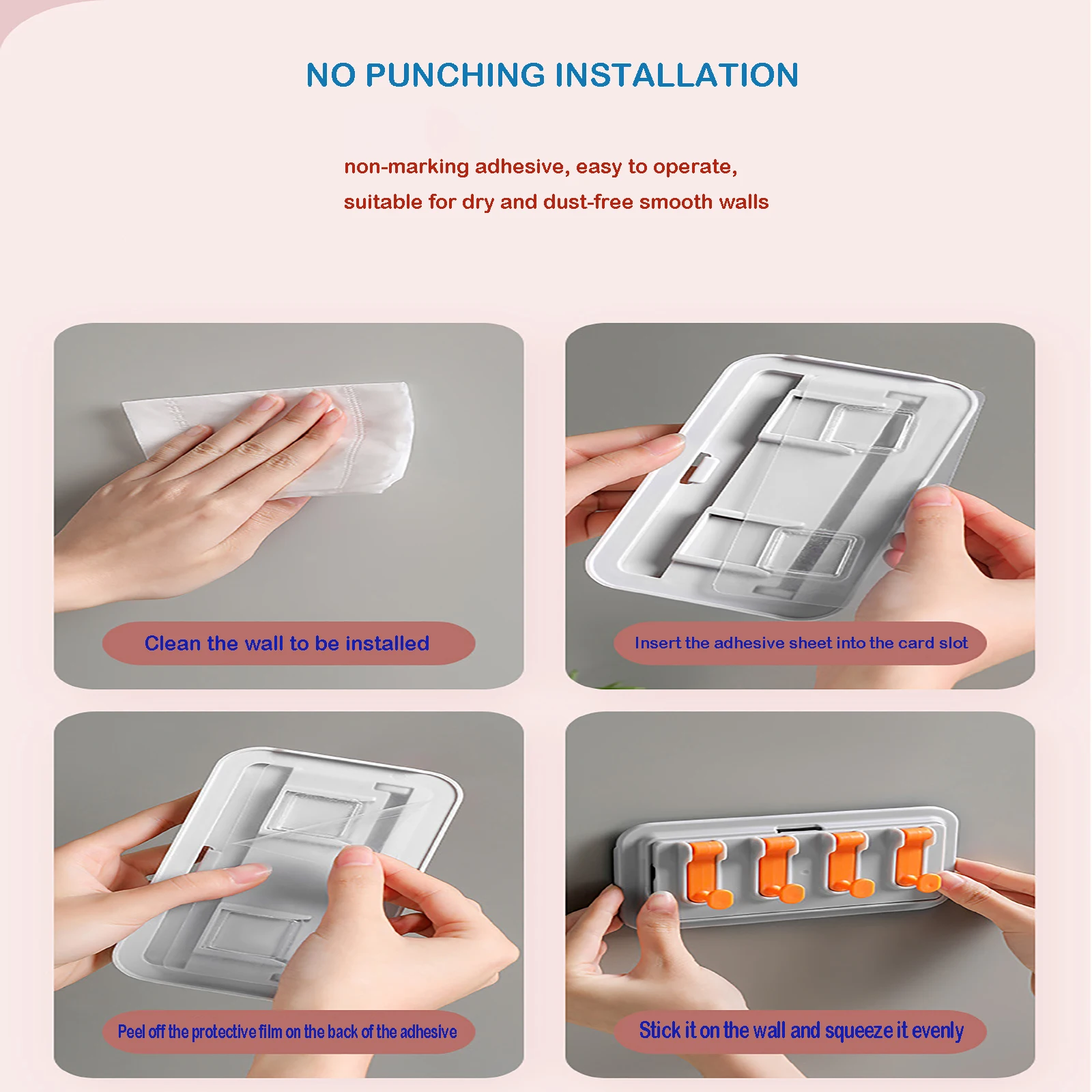 NO PUNCHING INSTALLATION

non-marking adhesive, easy to operate, suitable for dry and dust-free smooth walls

Clean the wall to be installed

Insert the adhesive sheet into the card slot

Peel off the protective film on the back of the adhesive

Stick it on the wall and squeeze it evenly