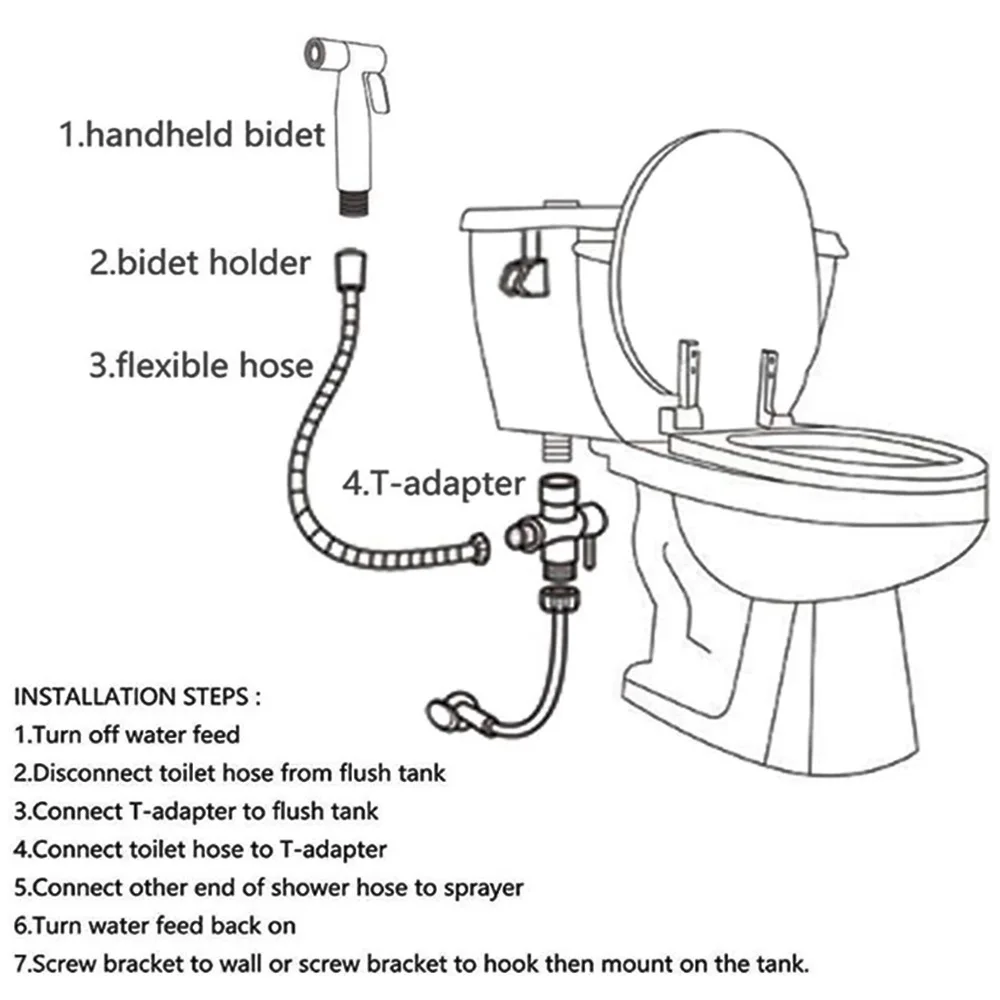 1.handheld bidet
2.bidet holder
3.flexible hose
4.T-adapter

INSTALLATION STEPS :
1.Turn off water feed
2.Disconnect toilet hose from flush tank
3.Connect T-adapter to flush tank
4.Connect toilet hose to T-adapter
5.Connect other end of shower hose to sprayer
6.Turn water feed back on
7.Screw bracket to wall or screw bracket to hook then mount on the tank.