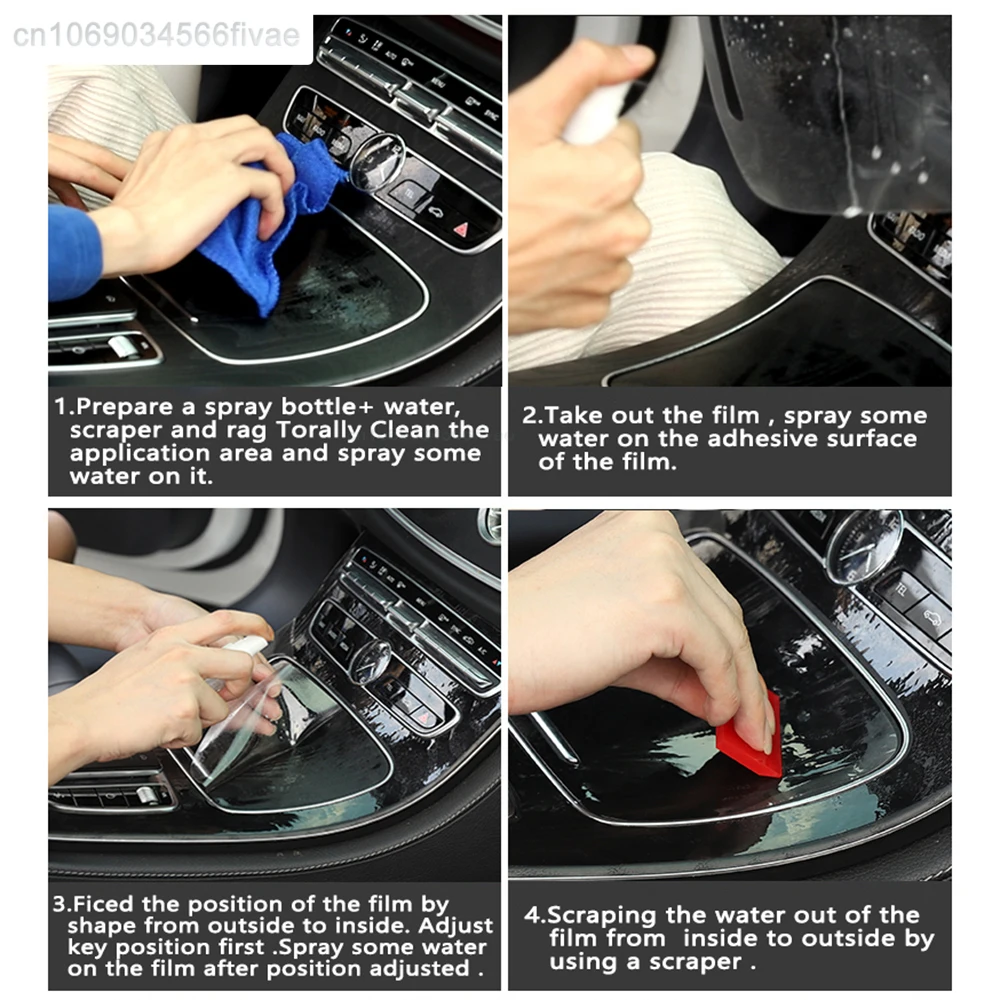 cn1069034566fivae

1.Prepare a spray bottle+ water, scraper and rag Torally Clean the application area and spray some water on it.

2.Take out the film , spray some water on the adhesive surface of the film.

3.Ficed the position of the film by shape from outside to inside. Adjust key position first .Spray some water on the film after position adjusted .

4.Scraping the water out of the film from inside to outside by using a scraper .