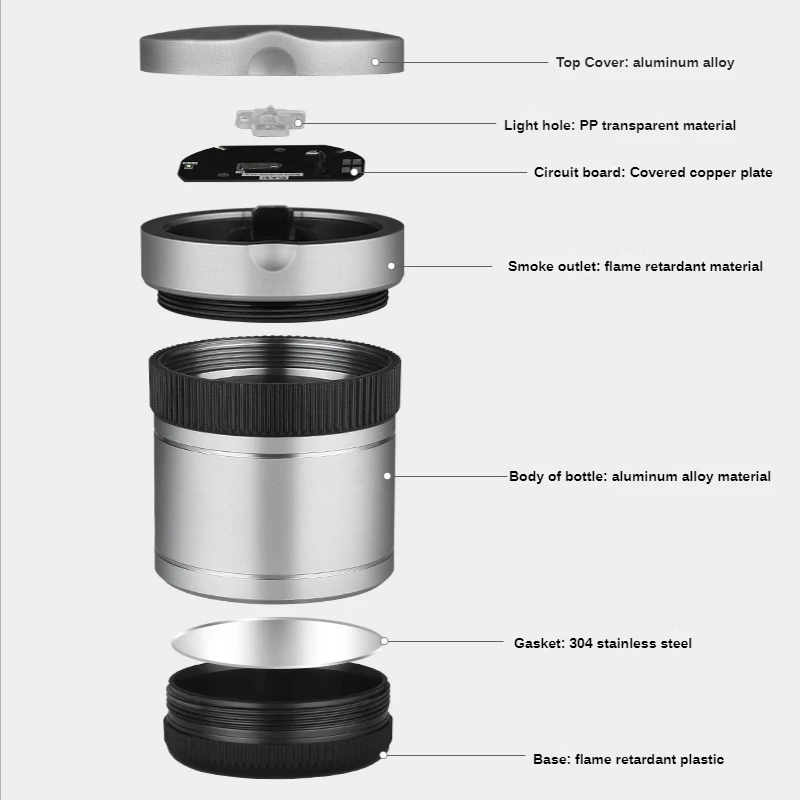 Top Cover: aluminum alloy

Light hole: PP transparent material

Circuit board: Covered copper plate

Smoke outlet: flame retardant material

Body of bottle: aluminum alloy material

Gasket: 304 stainless steel

Base: flame retardant plastic