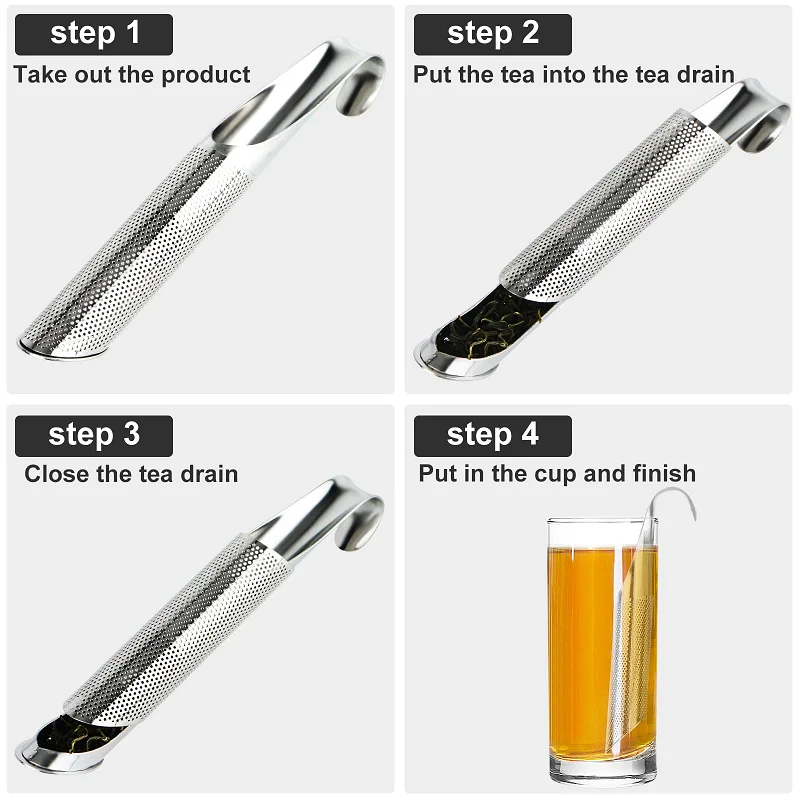 step 1
Take out the product

step 2
Put the tea into the tea drain

step 3
Close the tea drain

step 4
Put in the cup and finish