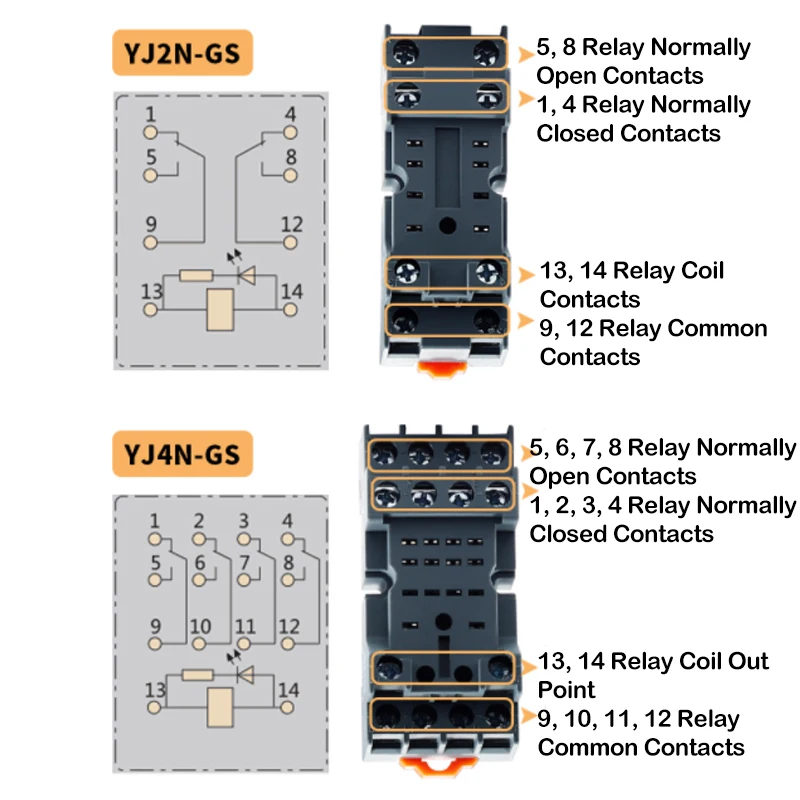 YJ2N-GS

1
4
5
8
9
12
13
14

5, 8 Relay Normally Open Contacts

1, 4 Relay Normally Closed Contacts

13, 14 Relay Coil Contacts

9, 12 Relay Common Contacts

YJ4N-GS

1
2
3
4
5
6
7
8
9
10
11
12
13
14

5, 6, 7, 8 Relay Normally Open Contacts

1, 2, 3, 4 Relay Normally Closed Contacts

13, 14 Relay Coil Out Point

9, 10, 11, 12 Relay Common Contacts