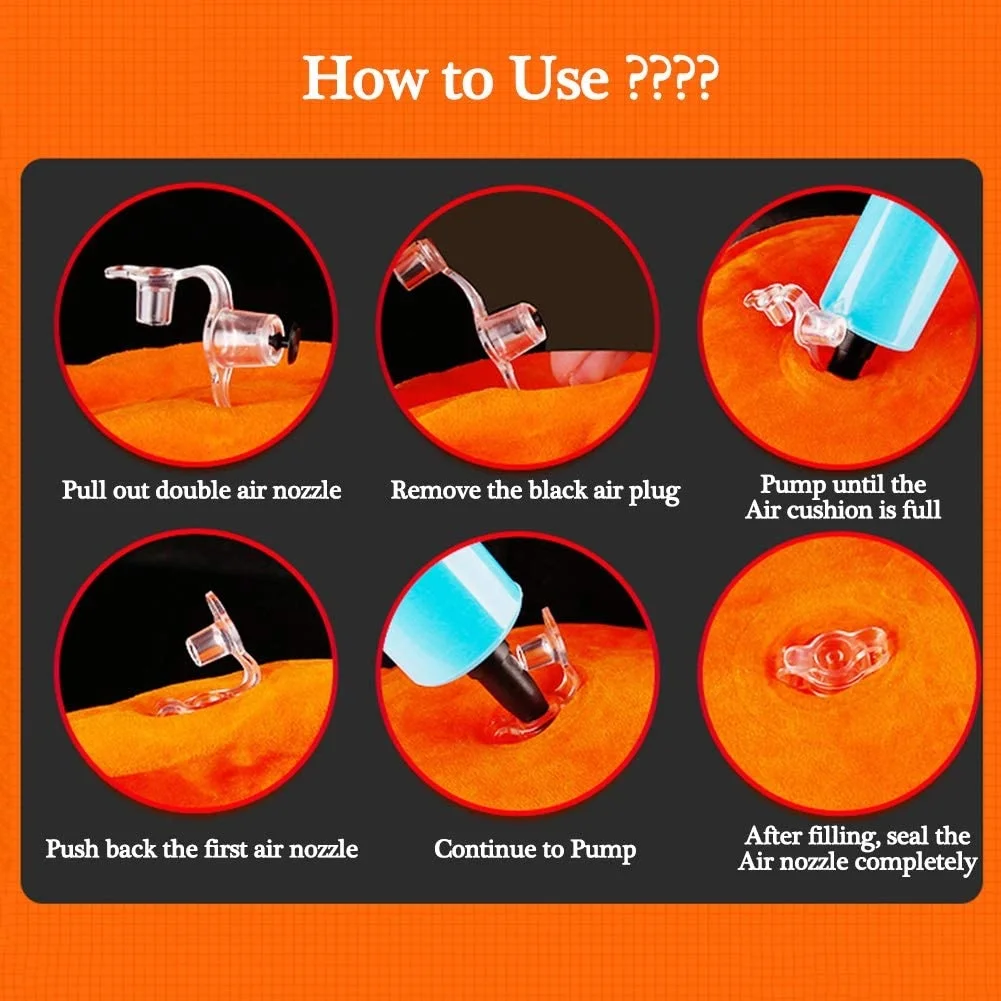 How to Use ????

Pull out double air nozzle

Remove the black air plug

Pump until the Air cushion is full

Push back the first air nozzle

Continue to Pump

After filling, seal the Air nozzle completely