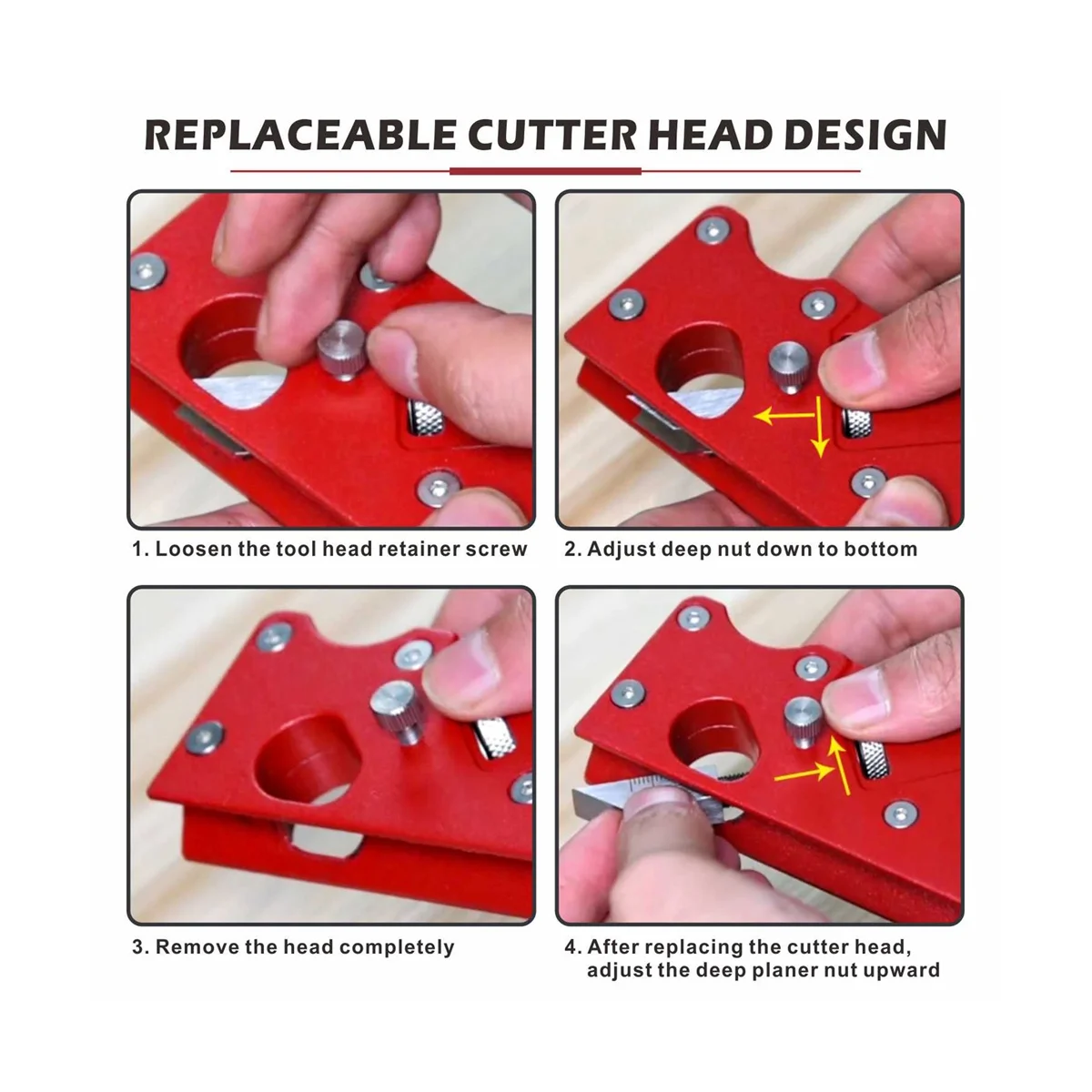 REPLACEABLE CUTTER HEAD DESIGN

1. Loosen the tool head retainer screw

2. Adjust deep nut down to bottom

3. Remove the head completely

4. After replacing the cutter head, adjust the deep planer nut upward