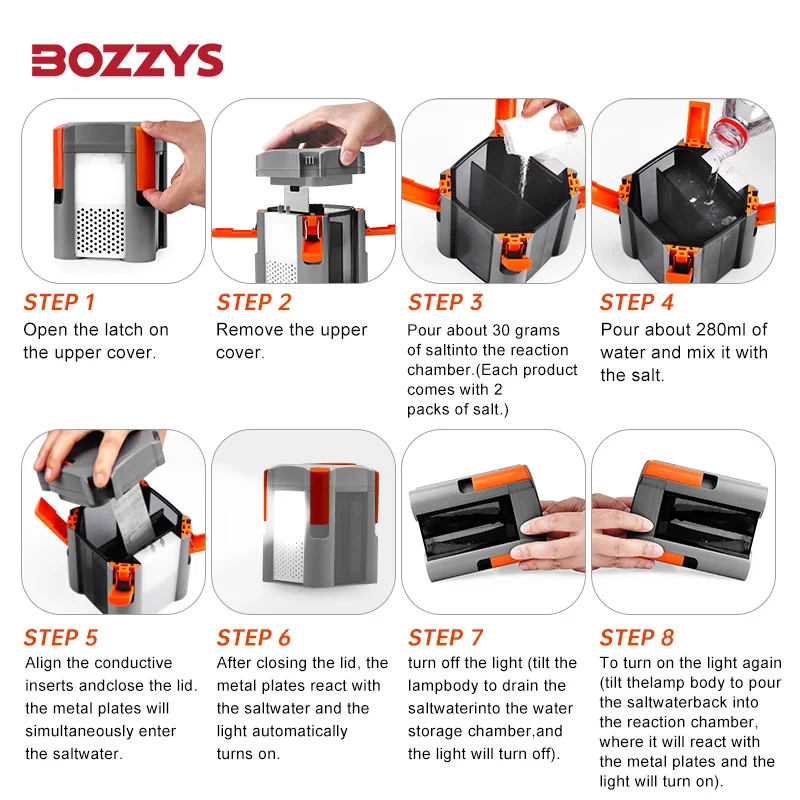 BOZZYS

STEP 1
Open the latch on the upper cover.

STEP 2
Remove the upper cover.

STEP 3
Pour about 30 grams of saltinto the reaction chamber.(Each product comes with 2 packs of salt.)

STEP 4
Pour about 280ml of water and mix it with the salt.

STEP 5
Align the conductive inserts andclose the lid. the metal plates will simultaneously enter the saltwater.

STEP 6
After closing the lid, the metal plates react with the saltwater and the light automatically turns on.

STEP 7
turn off the light (tilt the lampbody to drain the saltwaterinto the water storage chamber,and the light will turn off).

STEP 8
To turn on the light again (tilt thelamp body to pour the saltwaterback into the reaction chamber, where it will react with the metal plates and the light will turn on).