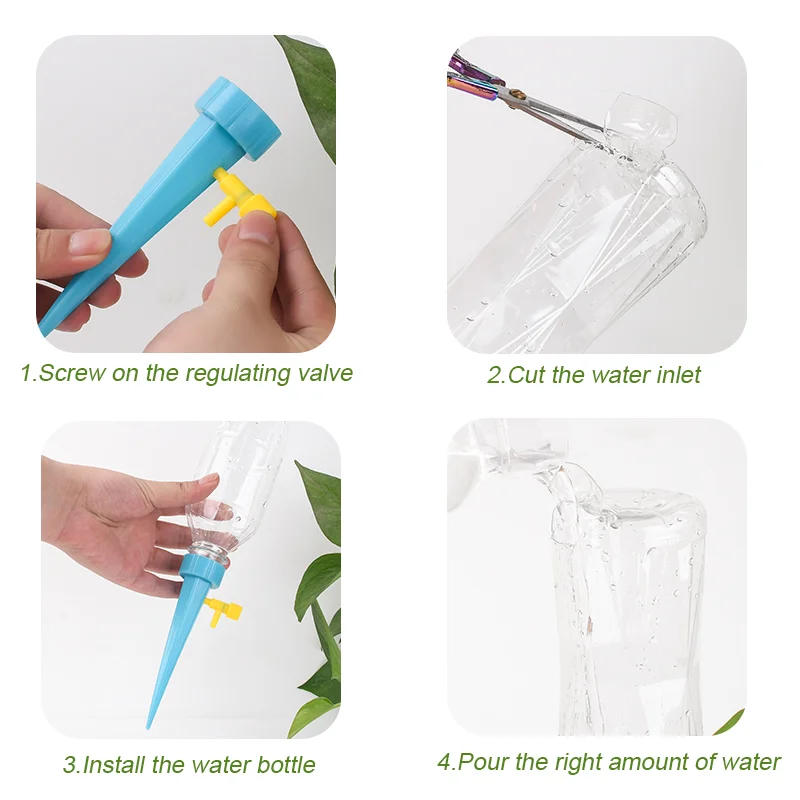 1.Screw on the regulating valve

2.Cut the water inlet

3.Install the water bottle

4.Pour the right amount of water