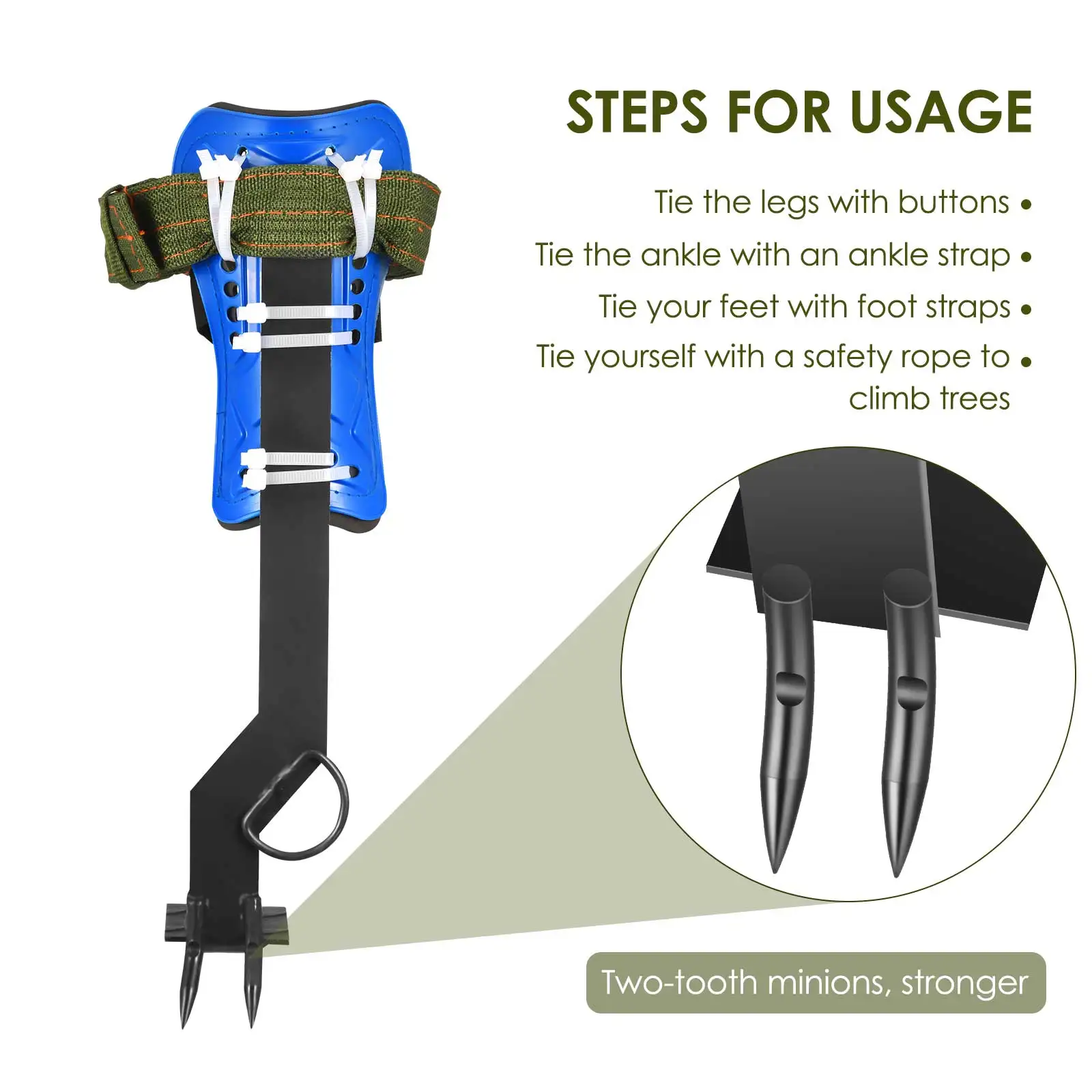 STEPS FOR USAGE

Tie the legs with buttons •

Tie the ankle with an ankle strap •

Tie your feet with foot straps •

Tie yourself with a safety rope to climb trees •

Two-tooth minions, stronger