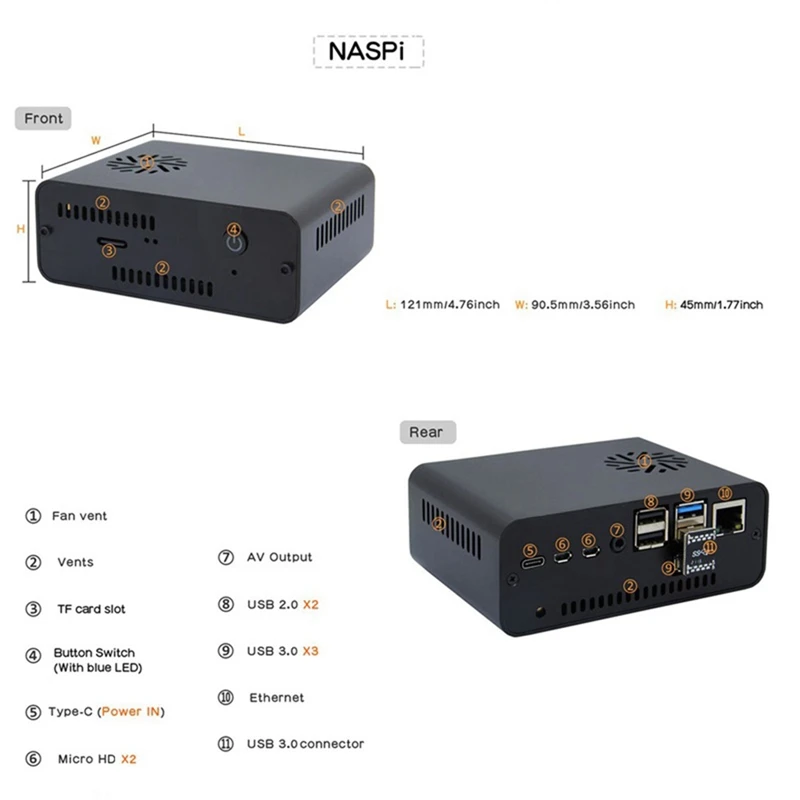 NASPi

Front

W L H

① ② ② ③ ④ ②

L: 121mm/4.76inch W: 90.5mm/3.56inch H: 45mm/1.77inch

Rear

① ② ⑤ ⑥ ⑥ ⑦ ⑧ ⑨ ⑩ ⑪ ⑨ ②

① Fan vent

② Vents

③ TF card slot

④ Button Switch (With blue LED)

⑤ Type-C (Power IN)

⑥ Micro HD X2

⑦ AV Output

⑧ USB 2.0 X2

⑨ USB 3.0 X3

⑩ Ethernet

⑪ USB 3.0 connector