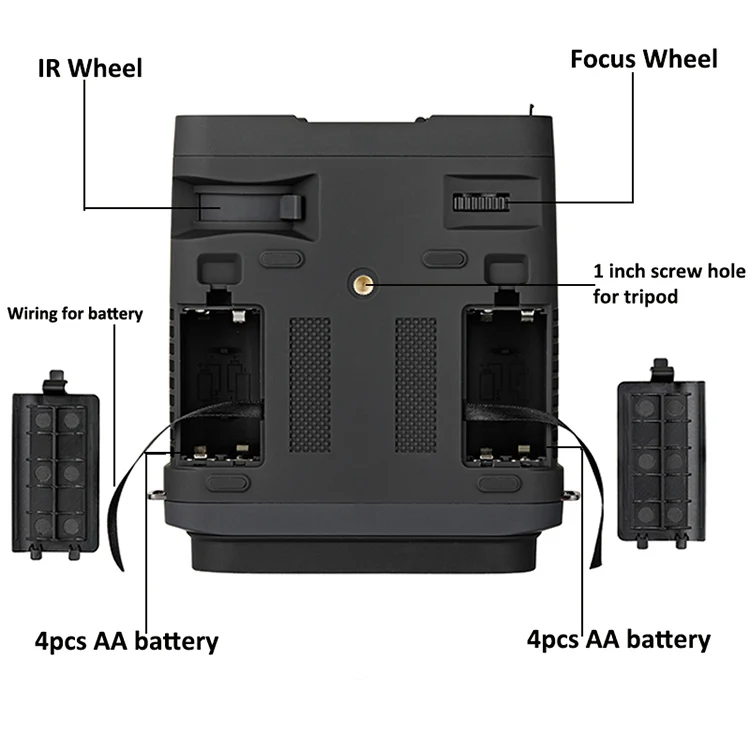 IR Wheel

Focus Wheel

1 inch screw hole for tripod

Wiring for battery

4pcs AA battery

4pcs AA battery