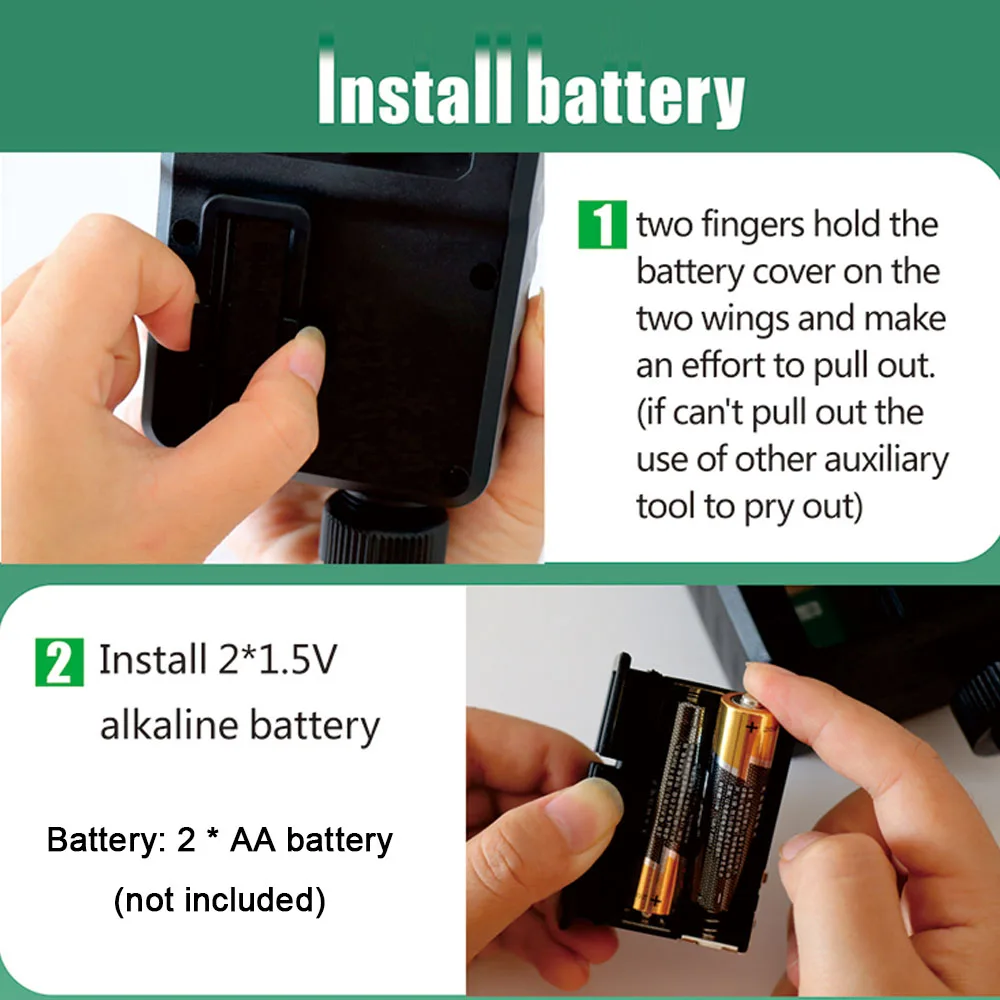 Install battery

1 two fingers hold the battery cover on the two wings and make an effort to pull out. (if can't pull out the use of other auxiliary tool to pry out)

2 Install 2*1.5V alkaline battery

Battery: 2 * AA battery (not included)