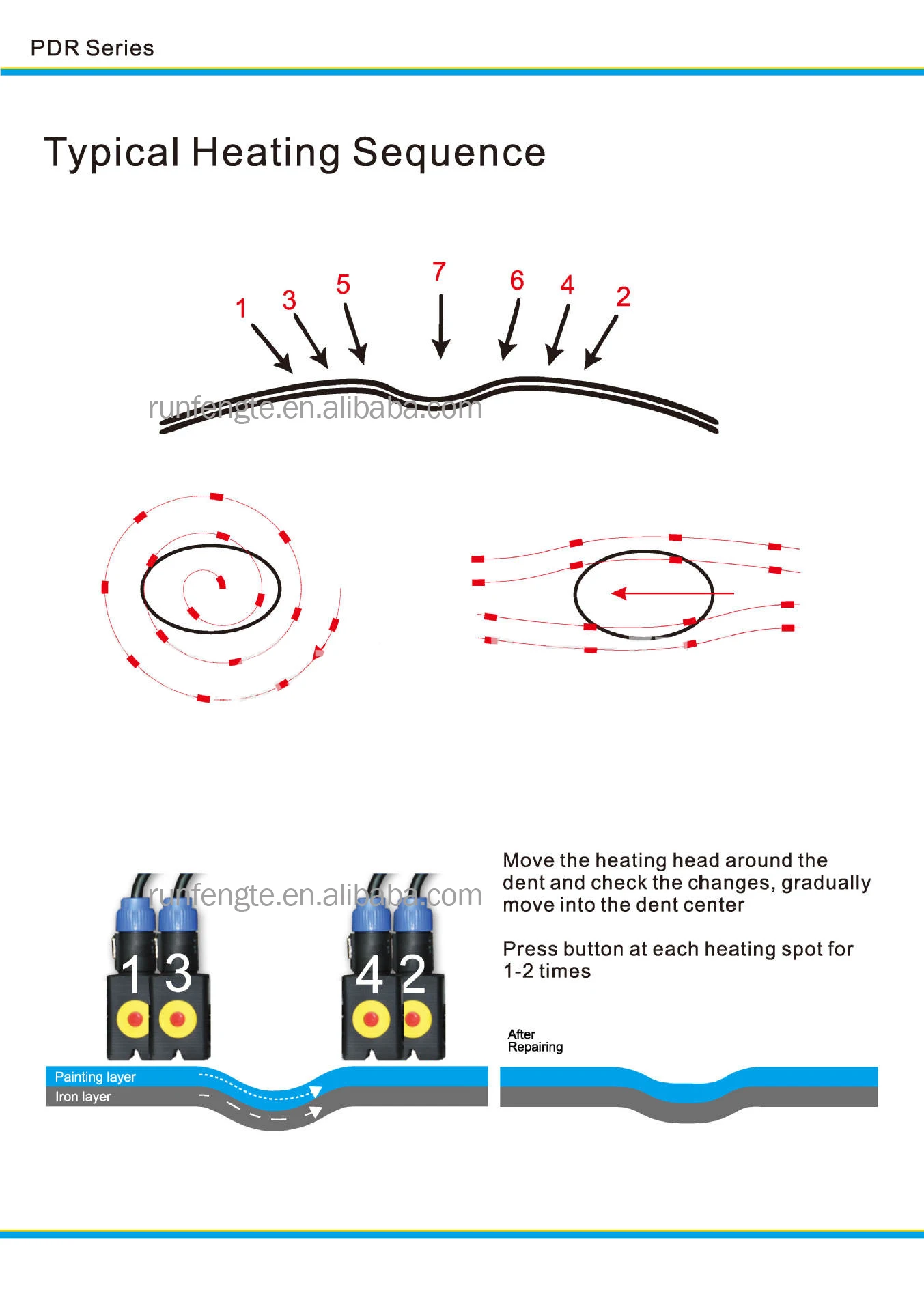 PDR Series

Typical Heating Sequence

1 3 5 7 6 4 2

runfengte.en.alibaba.com

runfengte.en.alibaba.com

1 3

4 2

Move the heating head around the dent and check the changes, gradually move into the dent center

Press button at each heating spot for 1-2 times

After Repairing

Painting layer
Iron layer