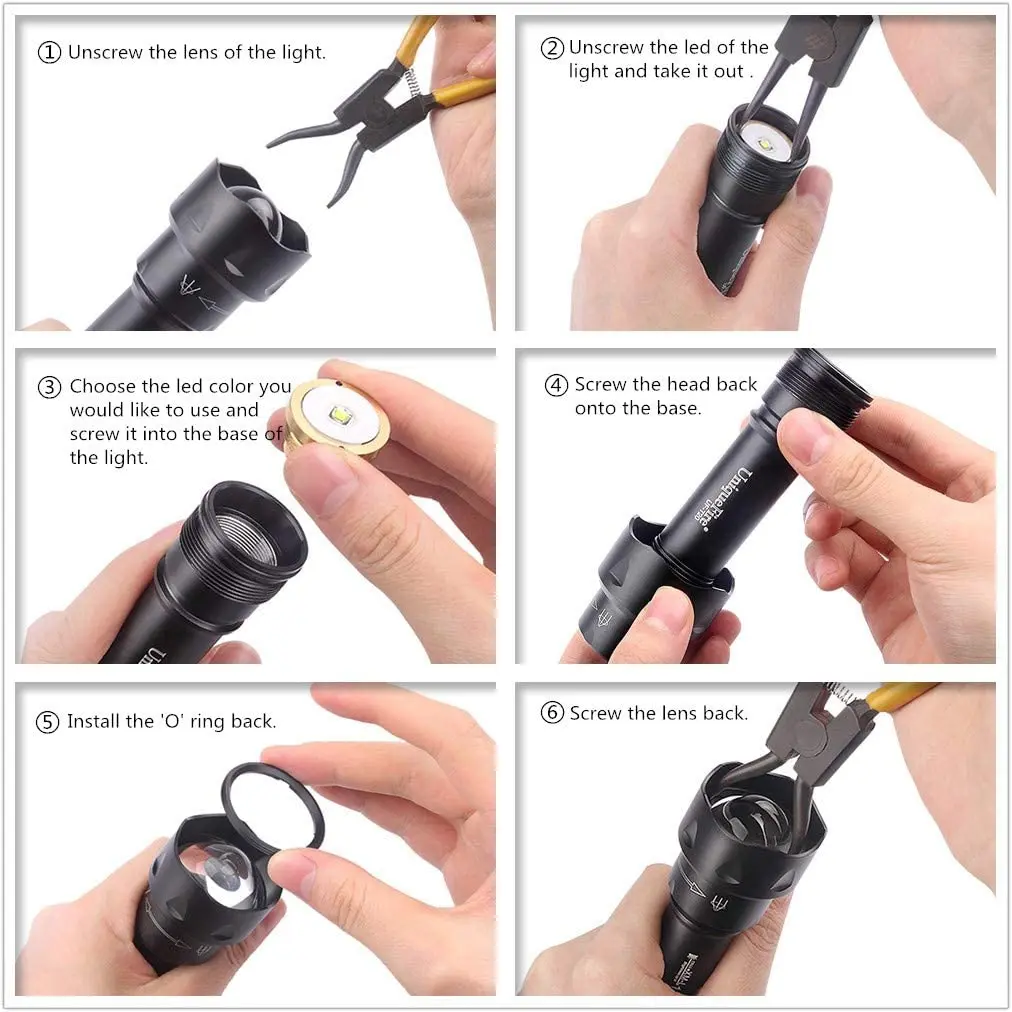 ① Unscrew the lens of the light.

② Unscrew the led of the light and take it out .

③ Choose the led color you would like to use and screw it into the base of the light.

④ Screw the head back onto the base.

UniqueFire

⑤ Install the 'O' ring back.

⑥ Screw the lens back.