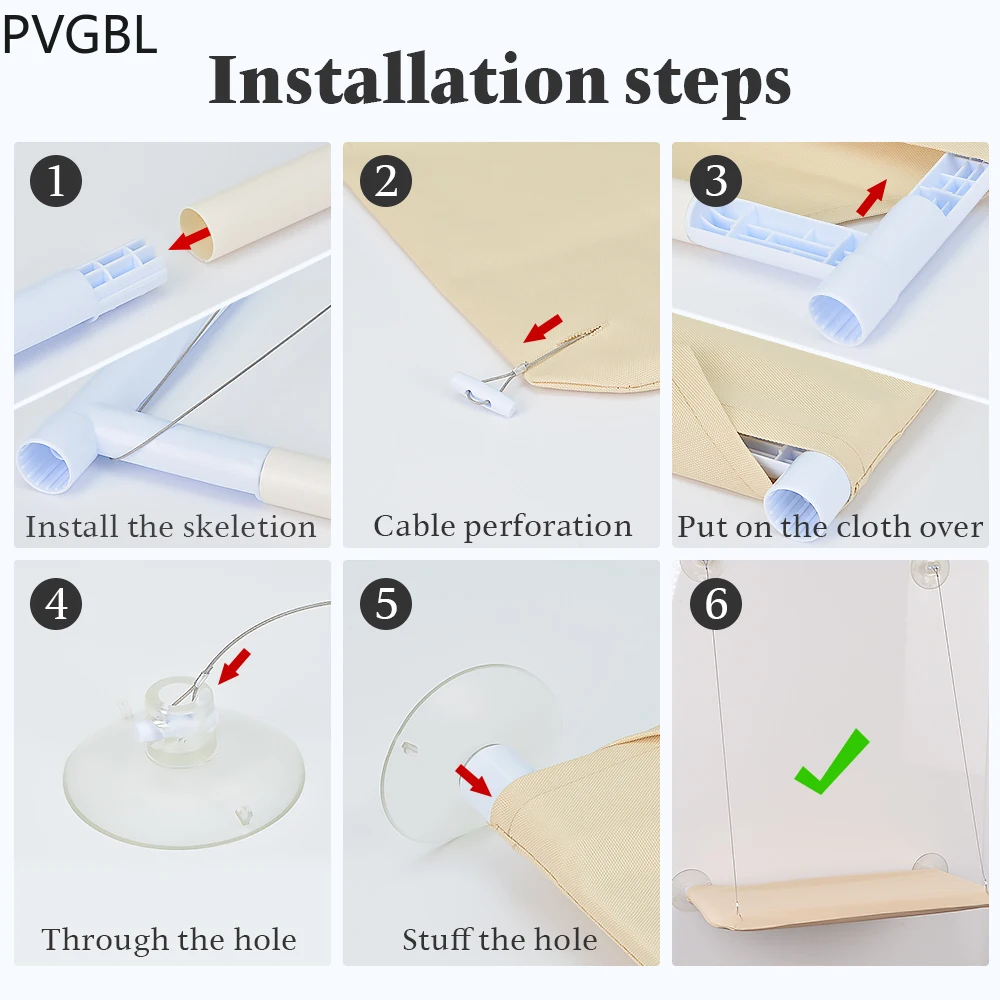 PVGBL

Installation steps

1
Install the skeletion

2
Cable perforation

3
Put on the cloth over

4
Through the hole

5
Stuff the hole

6