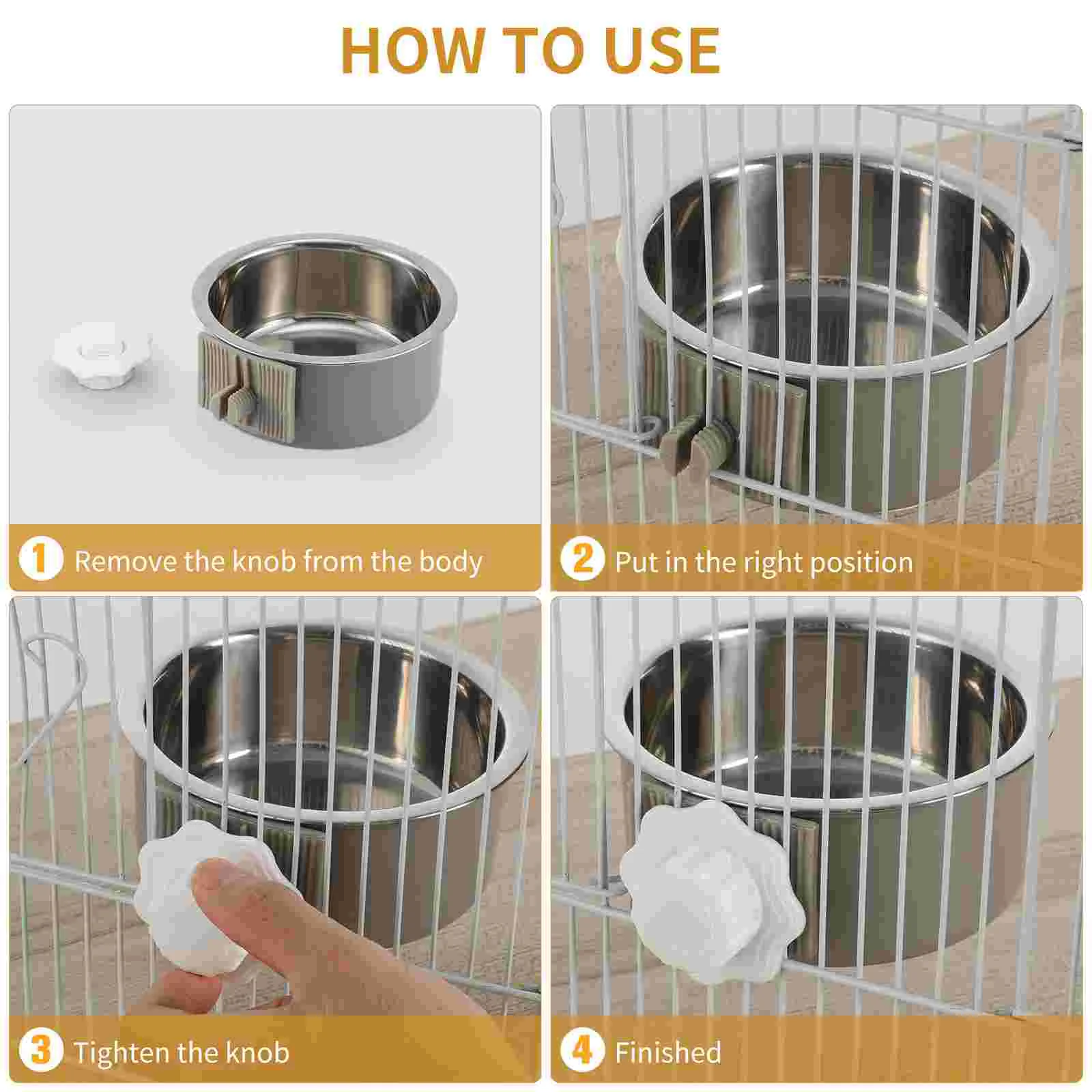 HOW TO USE

1 Remove the knob from the body

2 Put in the right position

3 Tighten the knob

4 Finished