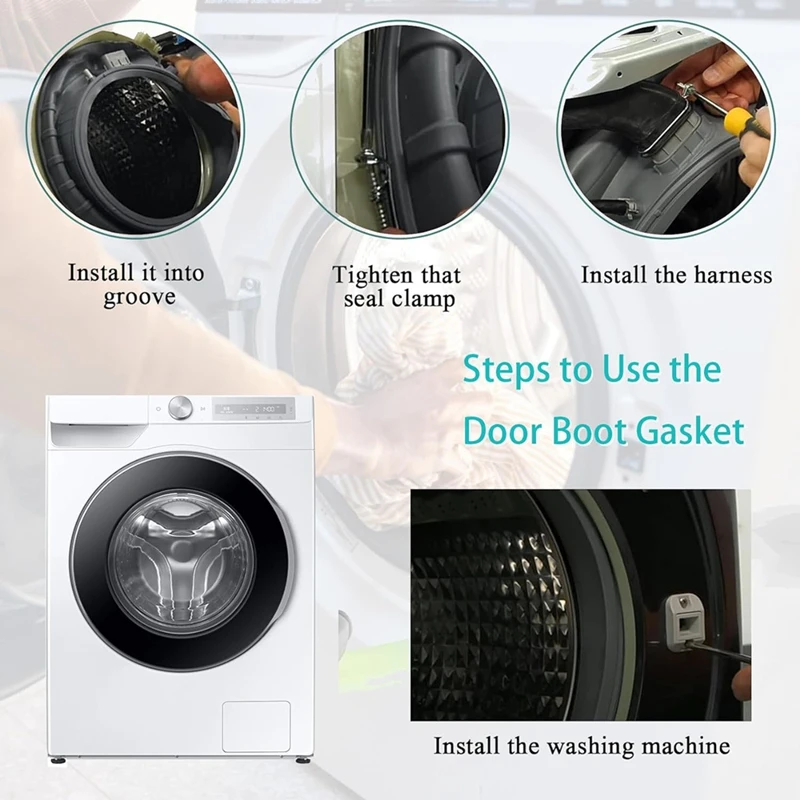 Install it into groove

Tighten that seal clamp

Install the harness

Steps to Use the Door Boot Gasket

Install the washing machine