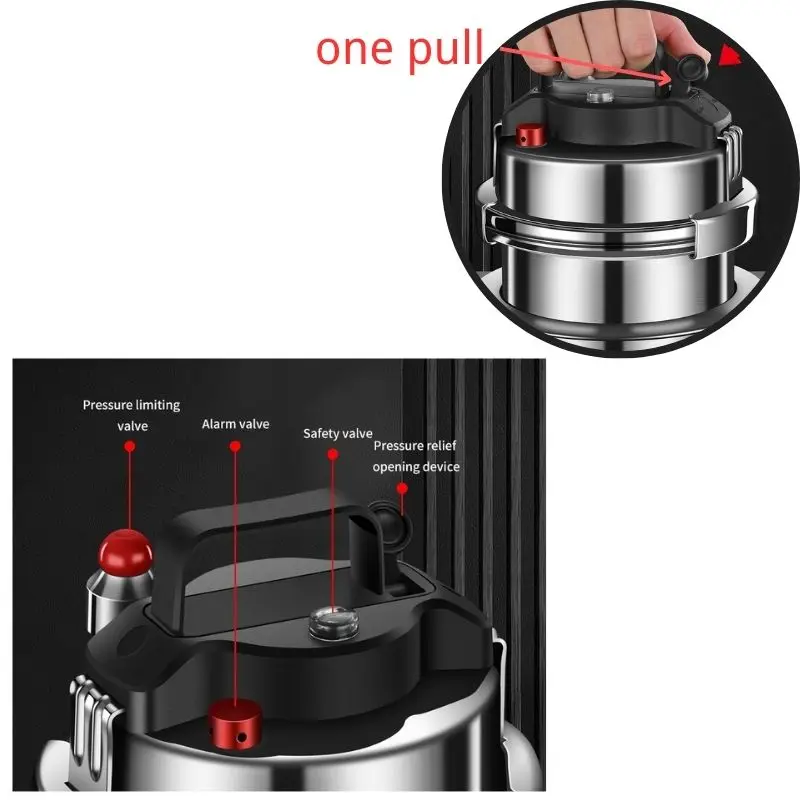 one pull

Pressure limiting valve

Alarm valve

Safety valve

Pressure relief opening device