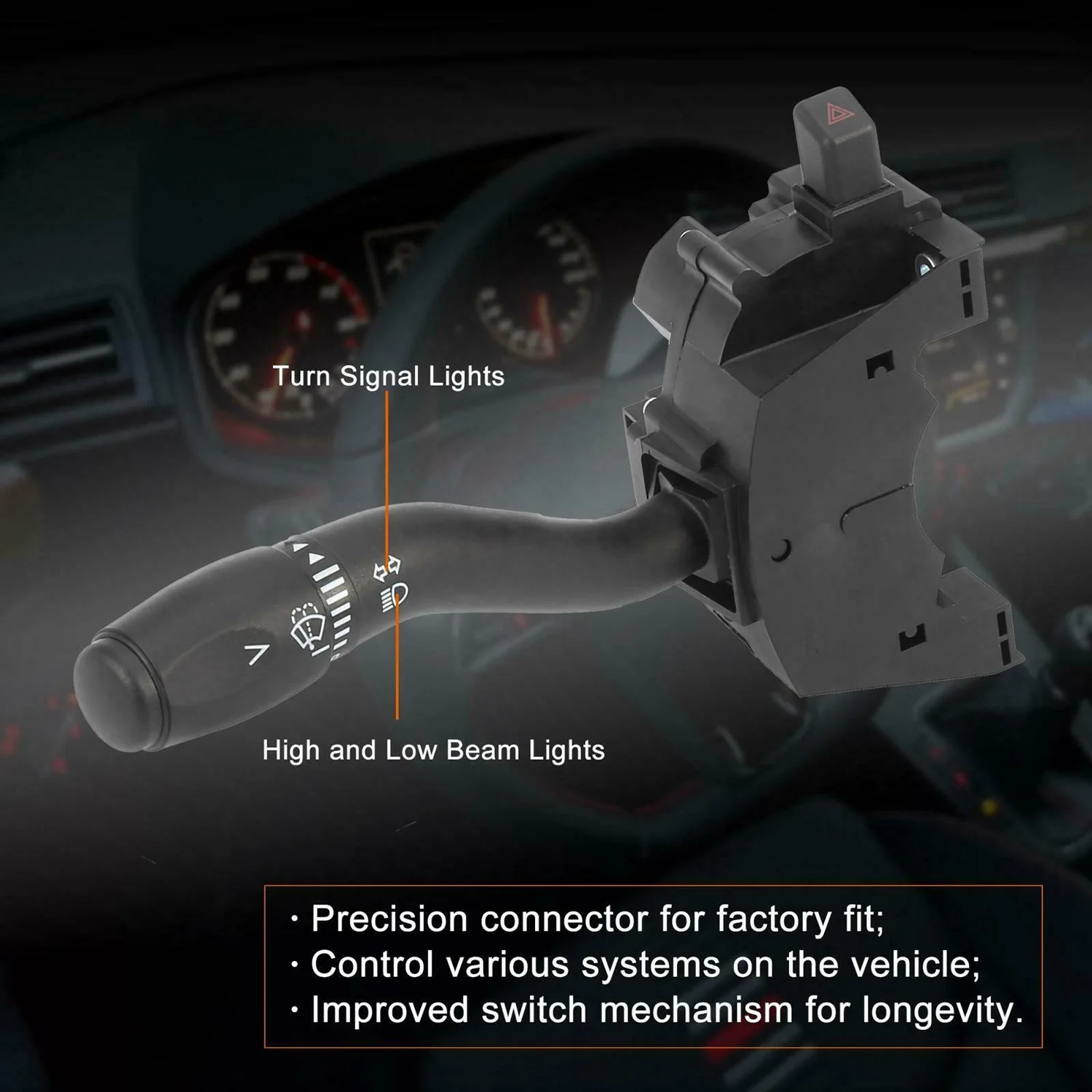 Turn Signal Lights

High and Low Beam Lights

· Precision connector for factory fit;
· Control various systems on the vehicle;
· Improved switch mechanism for longevity.