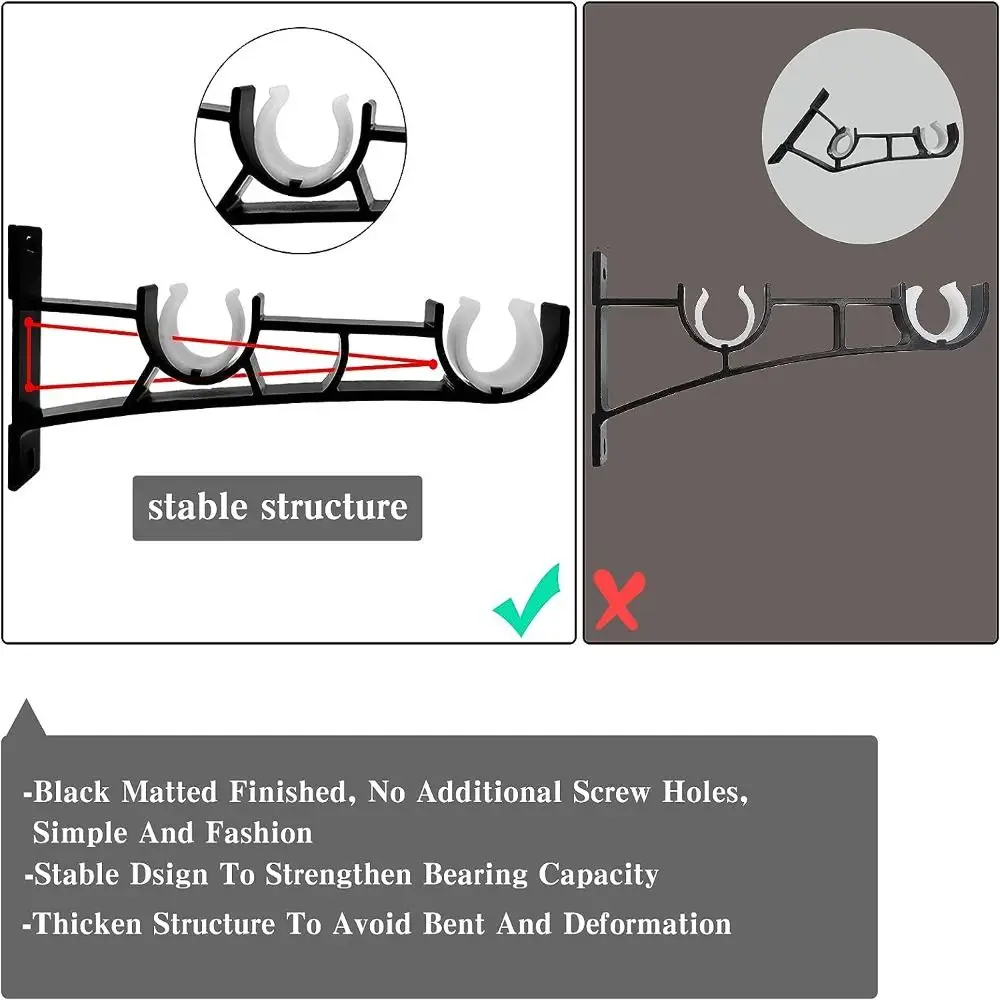 stable structure

-Black Matted Finished, No Additional Screw Holes, Simple And Fashion
-Stable Dsign To Strengthen Bearing Capacity
-Thicken Structure To Avoid Bent And Deformation