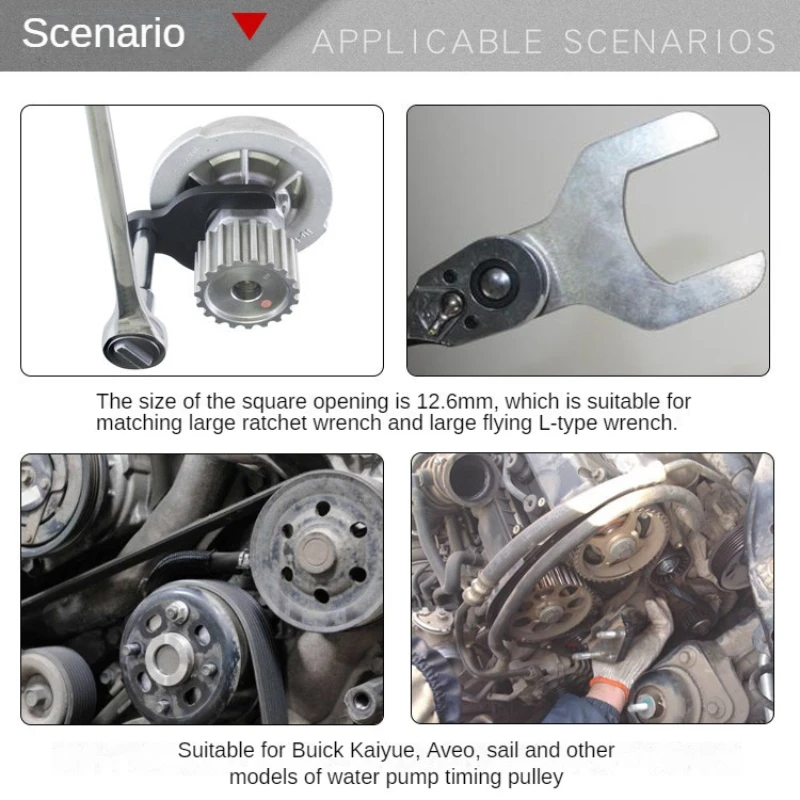 Scenario APPLICABLE SCENARIOS

The size of the square opening is 12.6mm, which is suitable for matching large ratchet wrench and large flying L-type wrench.

Suitable for Buick Kaiyue, Aveo, sail and other models of water pump timing pulley