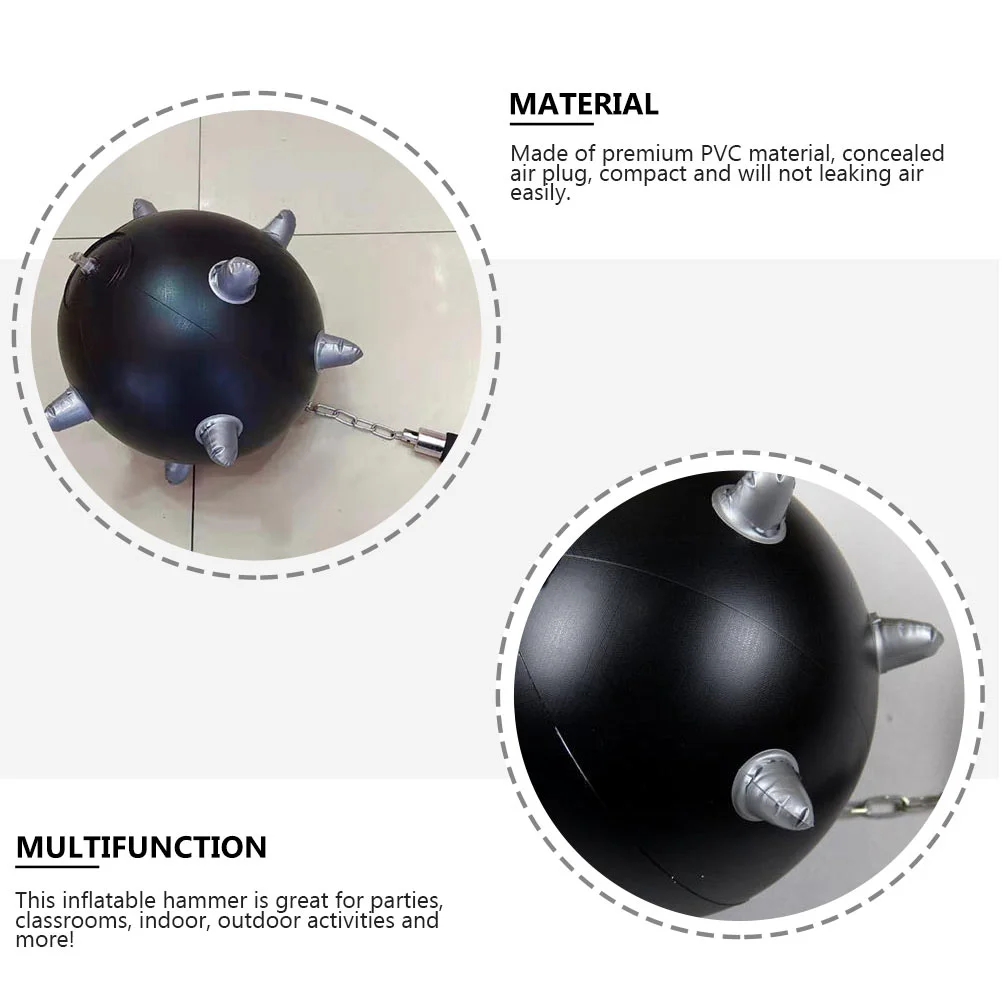 MATERIAL

Made of premium PVC material, concealed air plug, compact and will not leaking air easily.

MULTIFUNCTION

This inflatable hammer is great for parties, classrooms, indoor, outdoor activities and more!