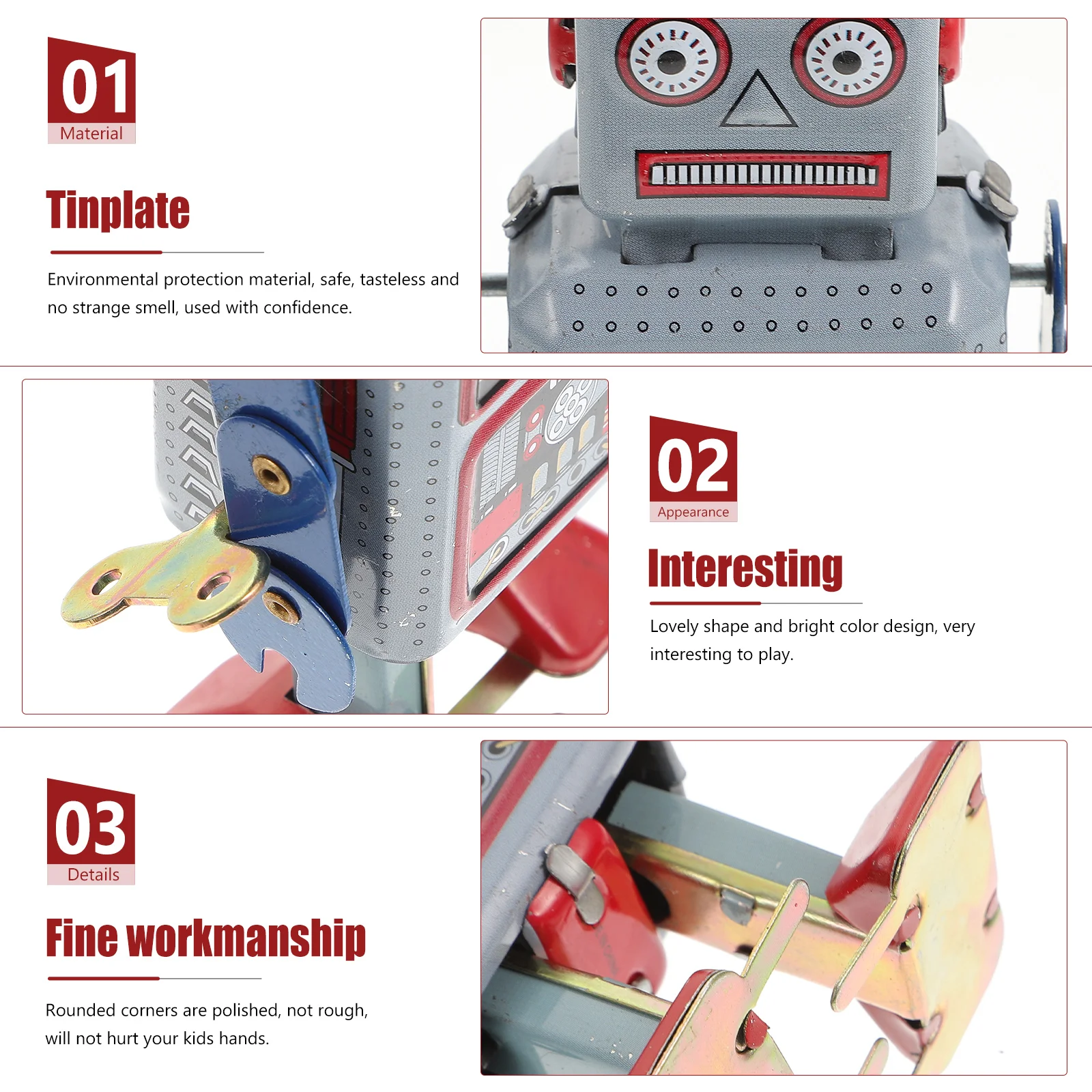 01
Material

Tinplate

Environmental protection material, safe, tasteless and no strange smell, used with confidence.

02
Appearance

Interesting

Lovely shape and bright color design, very interesting to play.

03
Details

Fine workmanship

Rounded corners are polished, not rough, will not hurt your kids hands.