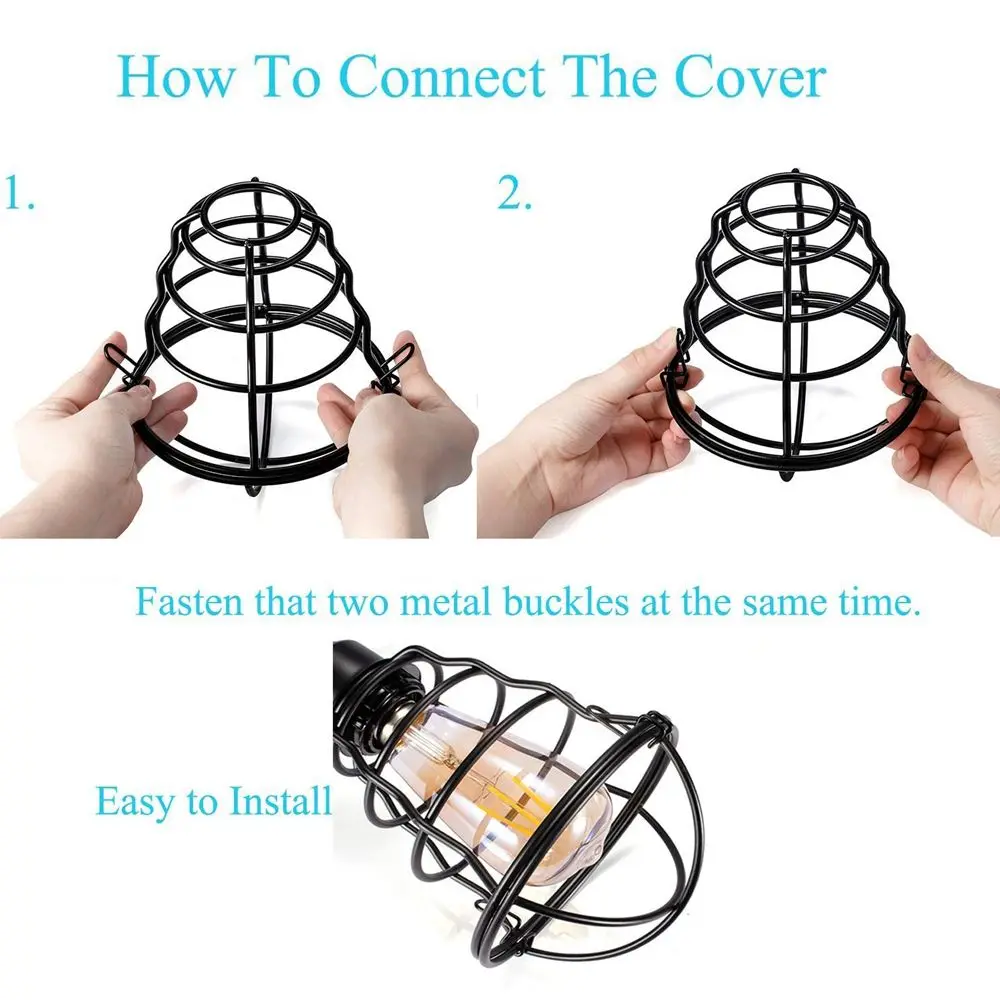 How To Connect The Cover

1.

2.

Fasten that two metal buckles at the same time.

Easy to Install