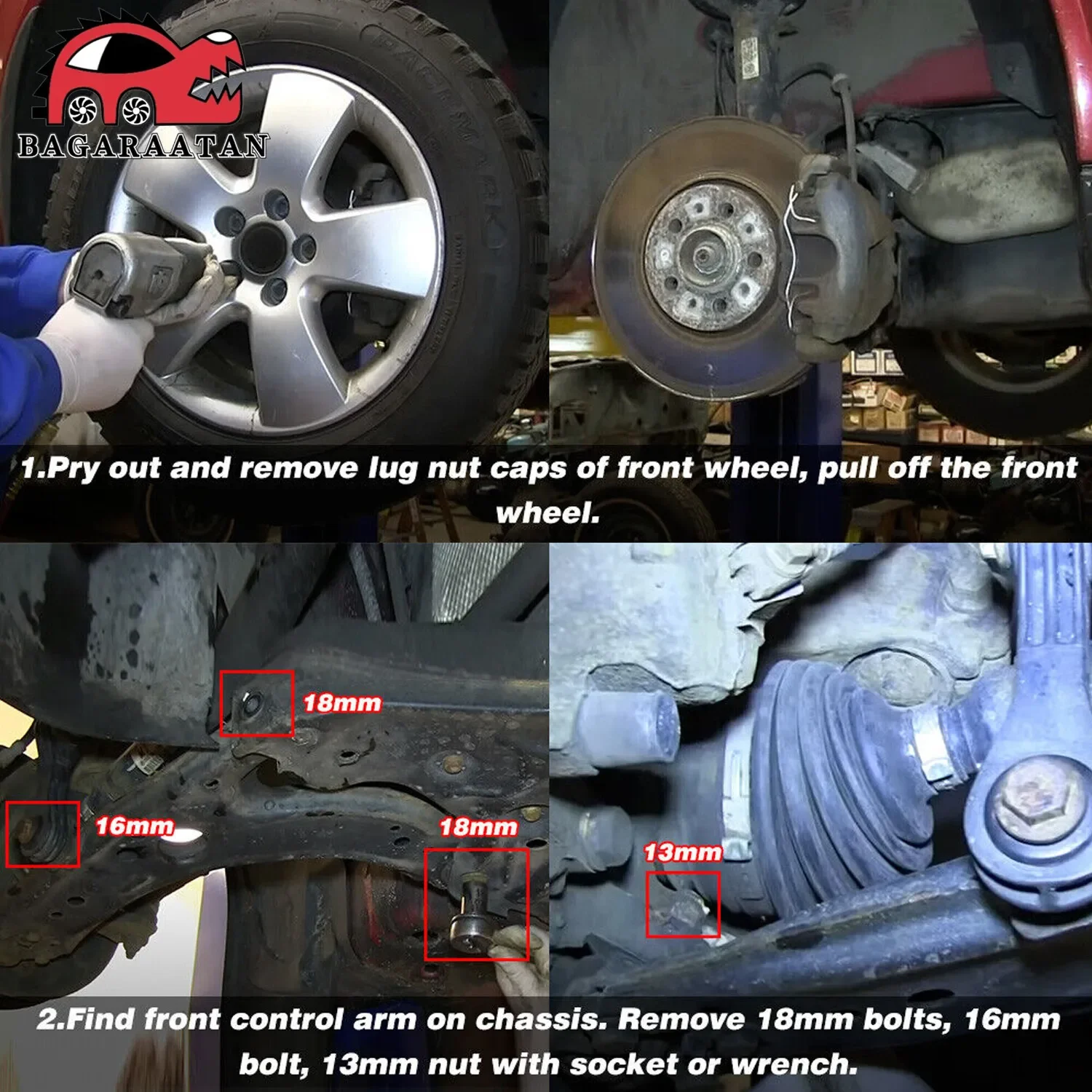 BAGARAATAN

1.Pry out and remove lug nut caps of front wheel, pull off the front wheel.

18mm

16mm

18mm

13mm

2.Find front control arm on chassis. Remove 18mm bolts, 16mm bolt, 13mm nut with socket or wrench.