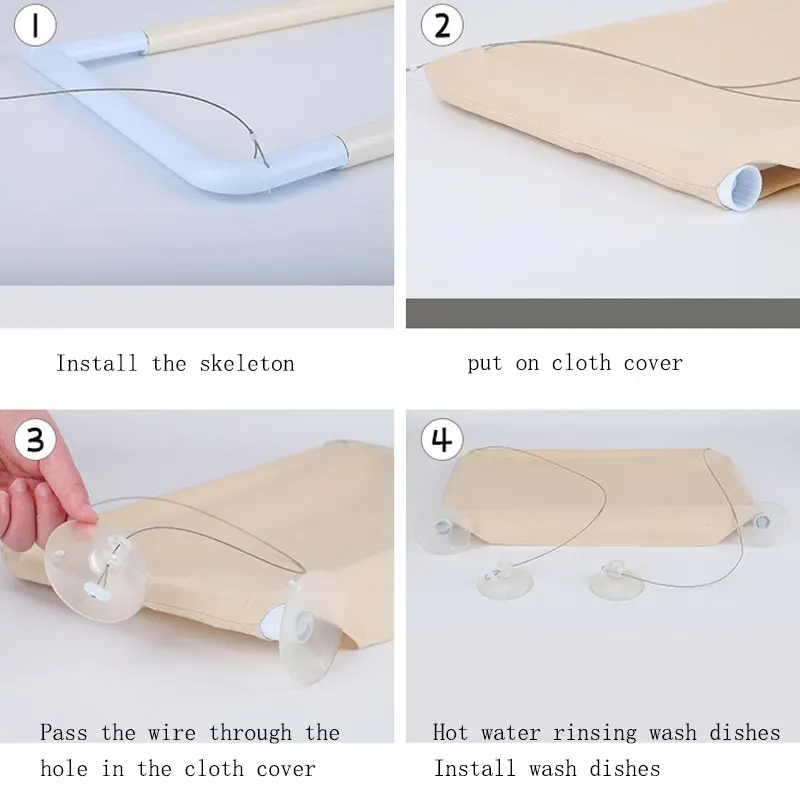 1

Install the skeleton

2

put on cloth cover

3

Pass the wire through the hole in the cloth cover

4

Hot water rinsing wash dishes
Install wash dishes