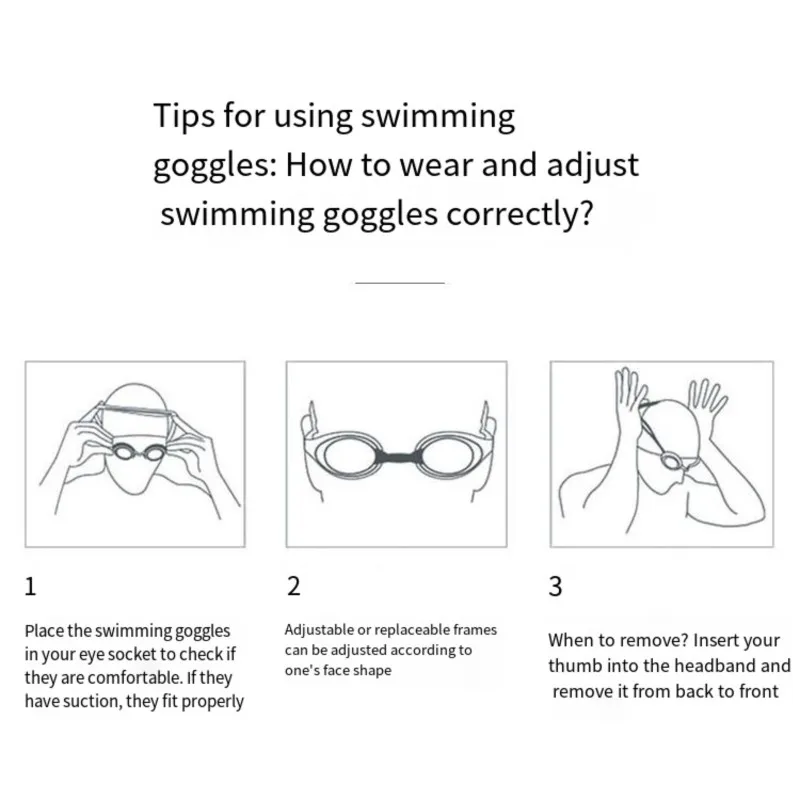 Tips for using swimming goggles: How to wear and adjust swimming goggles correctly?

1

Place the swimming goggles in your eye socket to check if they are comfortable. If they have suction, they fit properly

2

Adjustable or replaceable frames can be adjusted according to one's face shape

3

When to remove? Insert your thumb into the headband and remove it from back to front