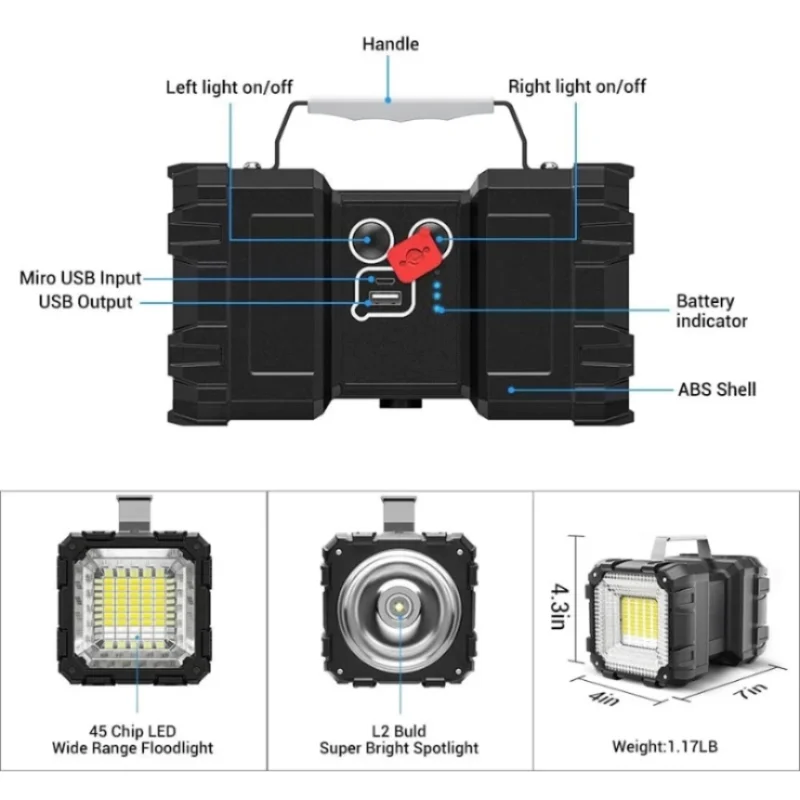 Handle

Left light on/off

Right light on/off

Miro USB Input

USB Output

Battery indicator

ABS Shell

45 Chip LED
Wide Range Floodlight

L2 Buld
Super Bright Spotlight

4.3in

4in

7in

Weight:1.17LB