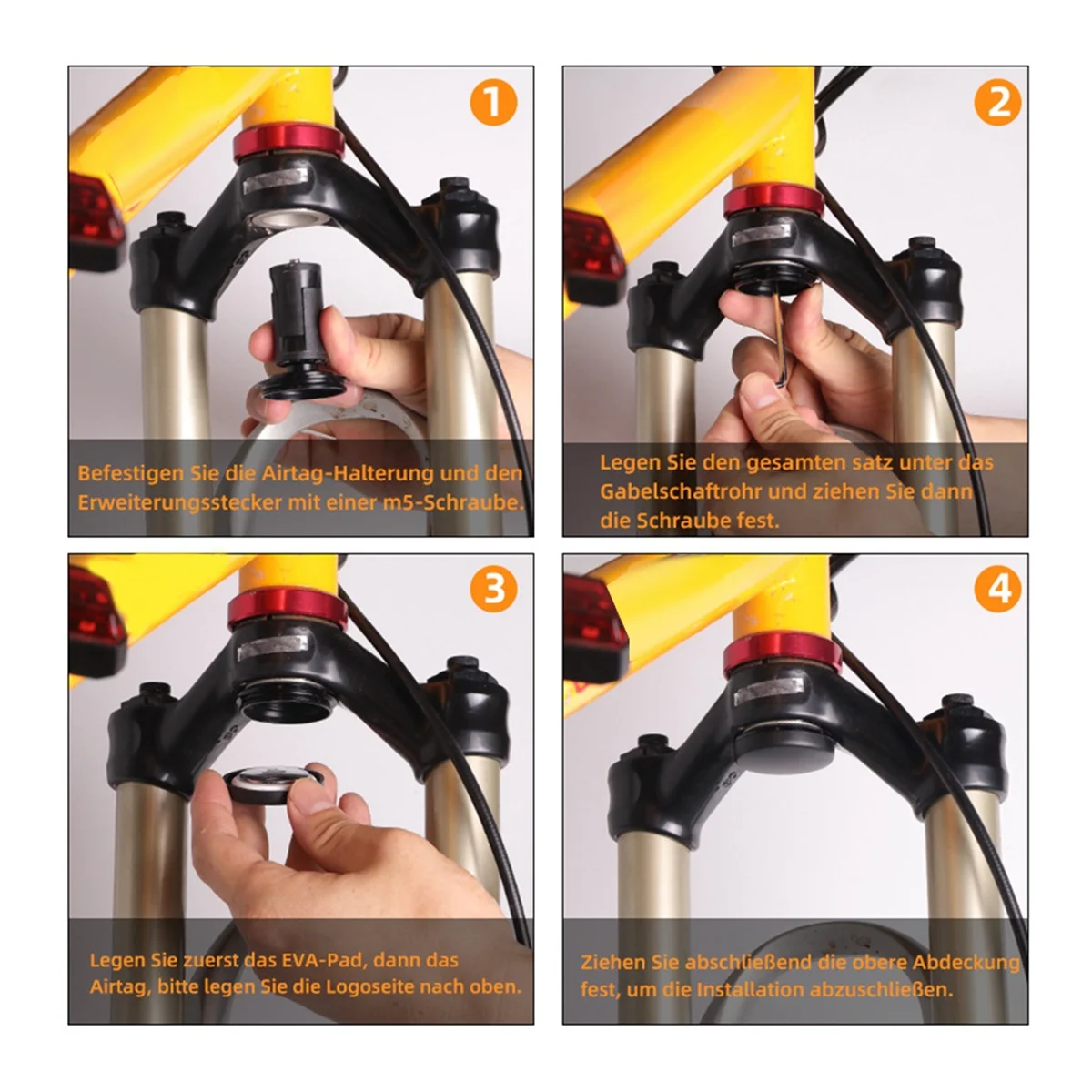 1

Befestigen Sie die Airtag-Halterung und den Erweiterungsstecker mit einer m5-Schraube.

2

Legen Sie den gesamten satz unter das Gabelschaftrohr und ziehen Sie dann die Schraube fest.

3

Legen Sie zuerst das EVA-Pad, dann das Airtag, bitte legen Sie die Logoseite nach oben.

4

Ziehen Sie abschließend die obere Abdeckung fest, um die Installation abzuschließen.