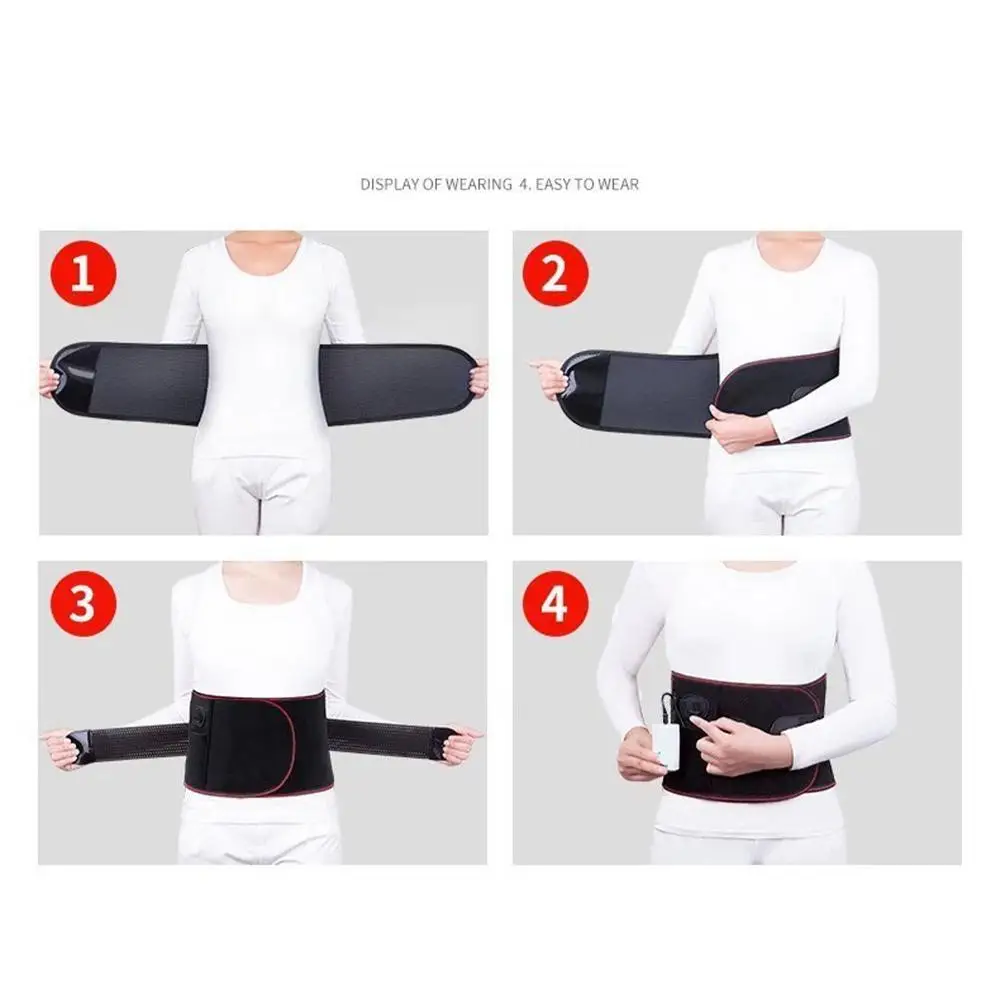 DISPLAY OF WEARING 4. EASY TO WEAR

1

2

3

4