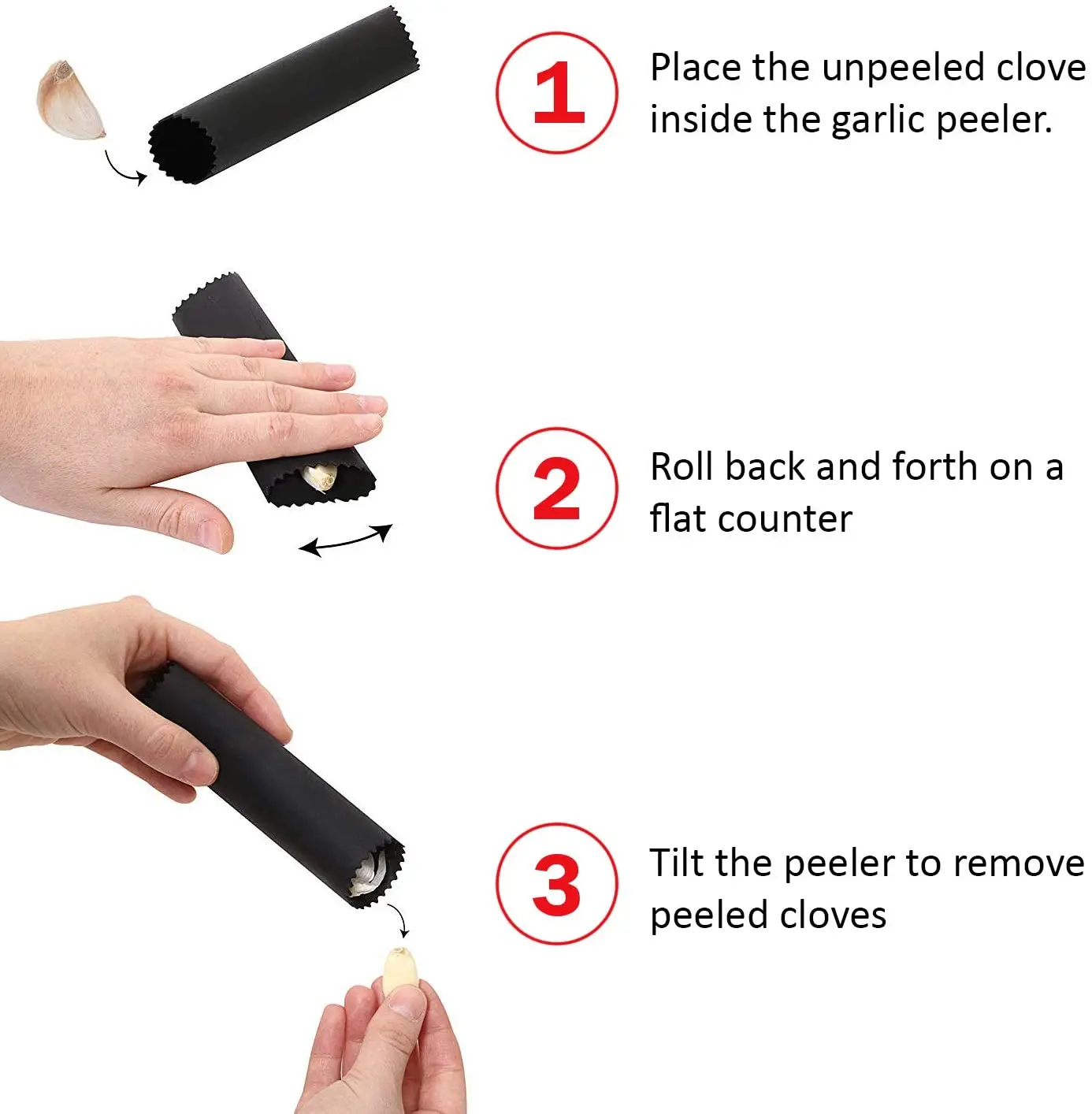 1

Place the unpeeled clove inside the garlic peeler.

2

Roll back and forth on a flat counter

3

Tilt the peeler to remove peeled cloves