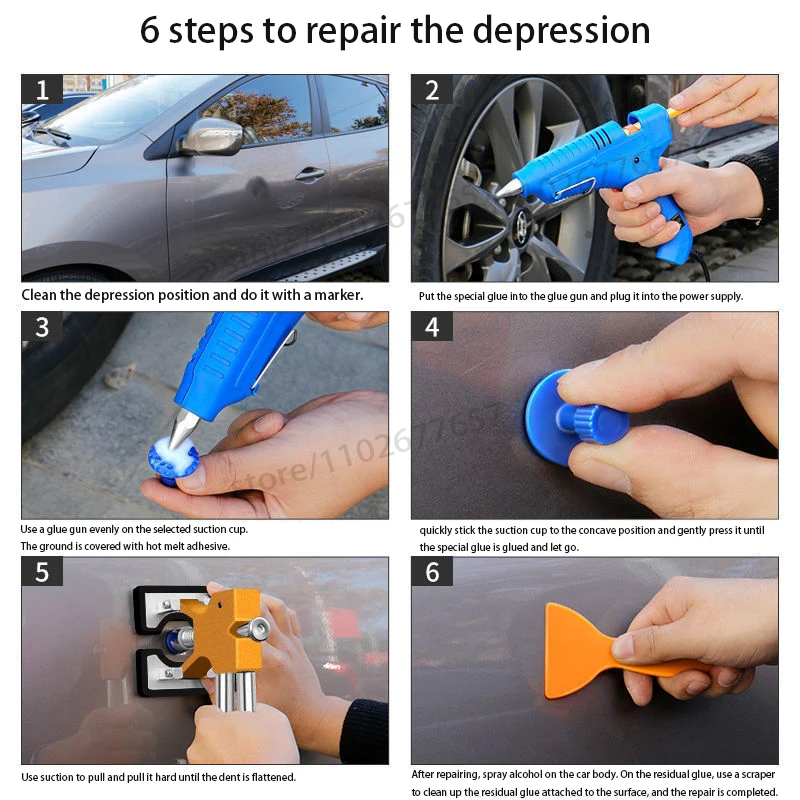 6 steps to repair the depression

1

Clean the depression position and do it with a marker.

2

Put the special glue into the glue gun and plug it into the power supply.

3

Use a glue gun evenly on the selected suction cup.
The ground is covered with hot melt adhesive.

4

quickly stick the suction cup to the concave position and gently press it until the special glue is glued and let go.

5

Use suction to pull and pull it hard until the dent is flattened.

6

After repairing, spray alcohol on the car body. On the residual glue, use a scraper to clean up the residual glue attached to the surface, and the repair is completed.

store/1102677652