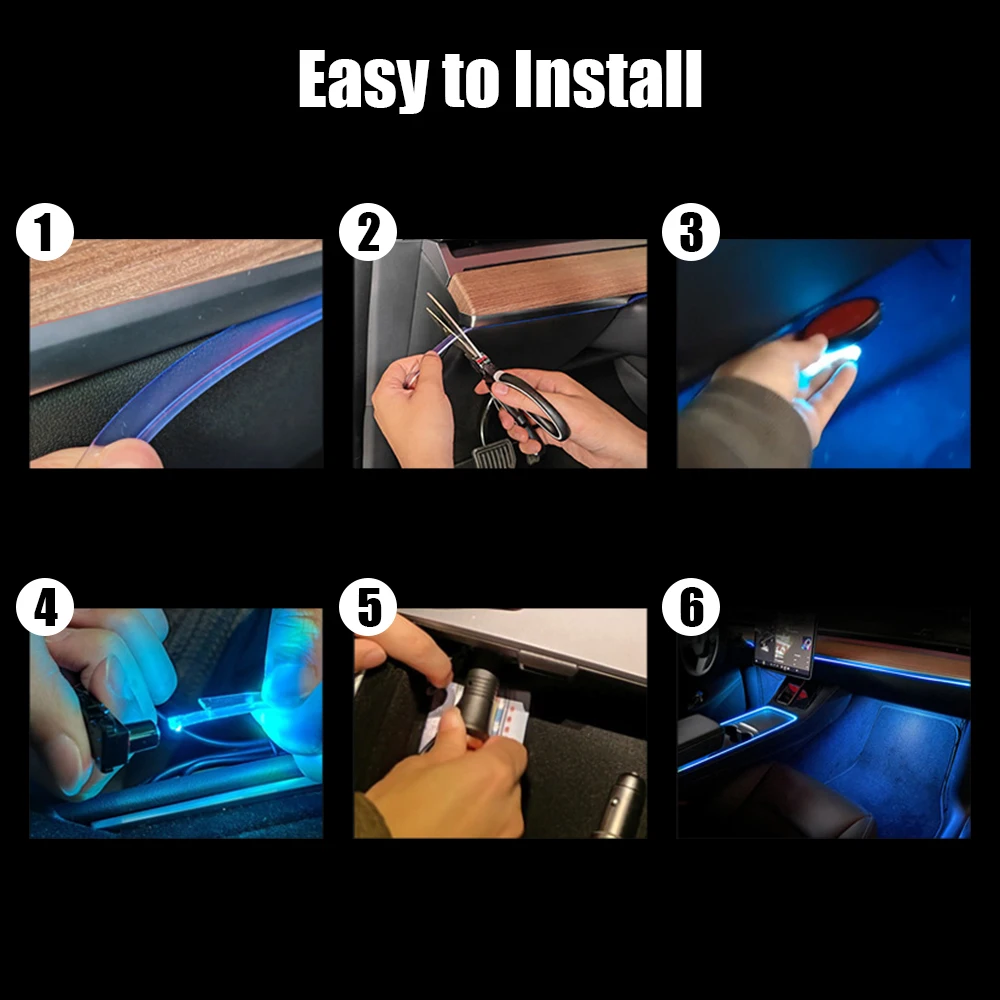 Easy to Install

1

2

3

4

5

6