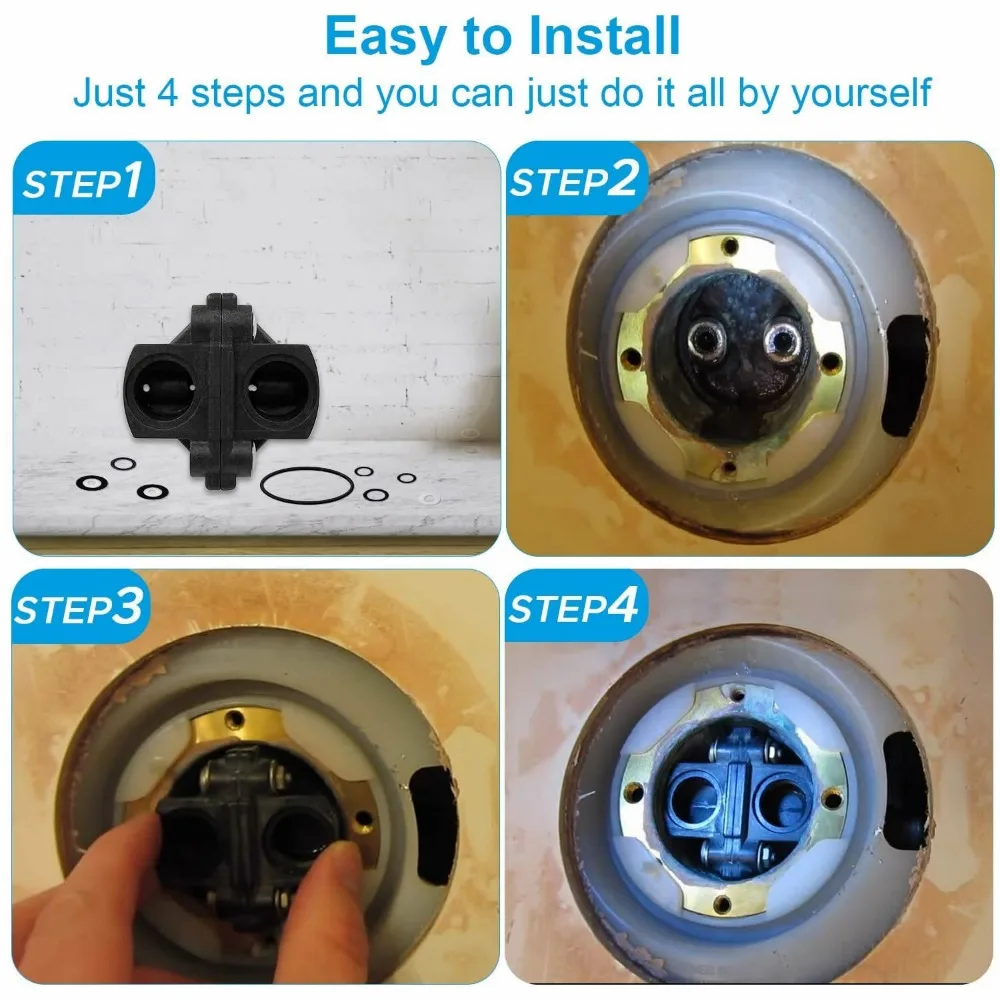 Easy to Install
Just 4 steps and you can just do it all by yourself

STEP1

STEP2

STEP3

STEP4