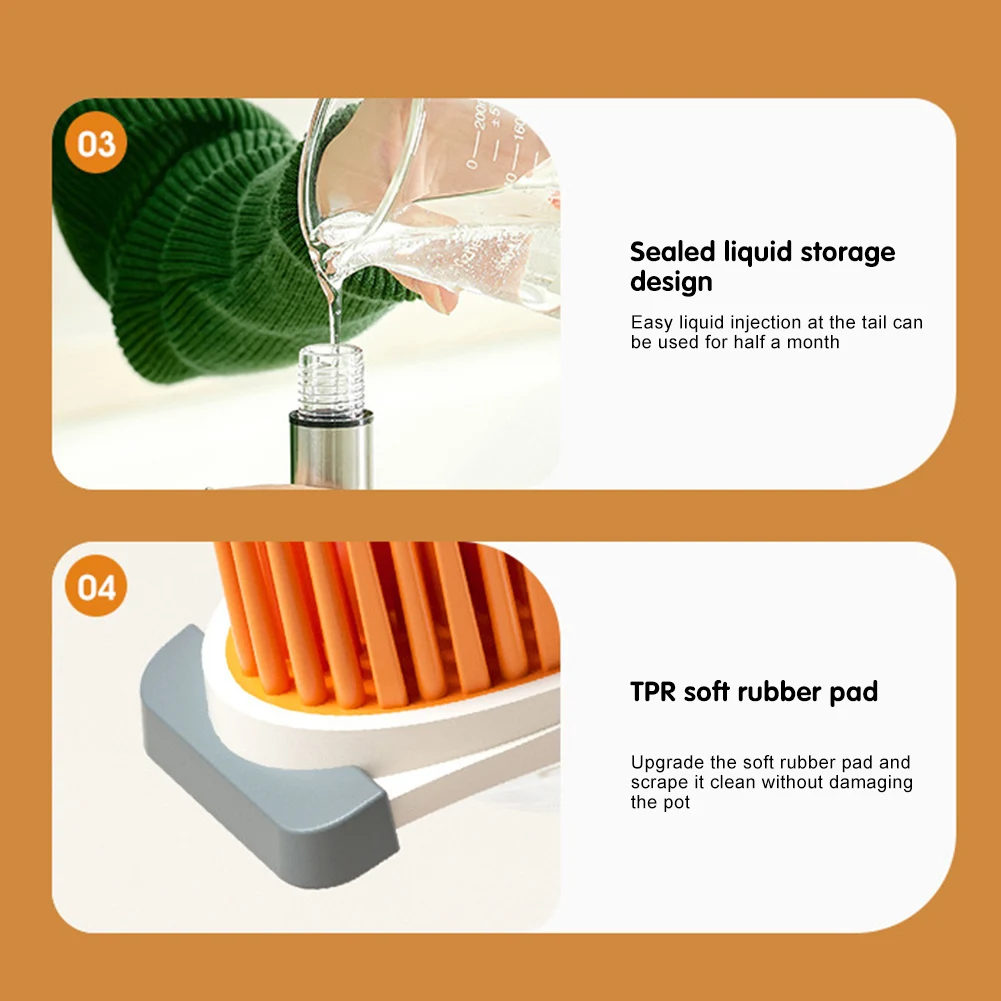 03

Sealed liquid storage design

Easy liquid injection at the tail can be used for half a month

04

TPR soft rubber pad

Upgrade the soft rubber pad and scrape it clean without damaging the pot