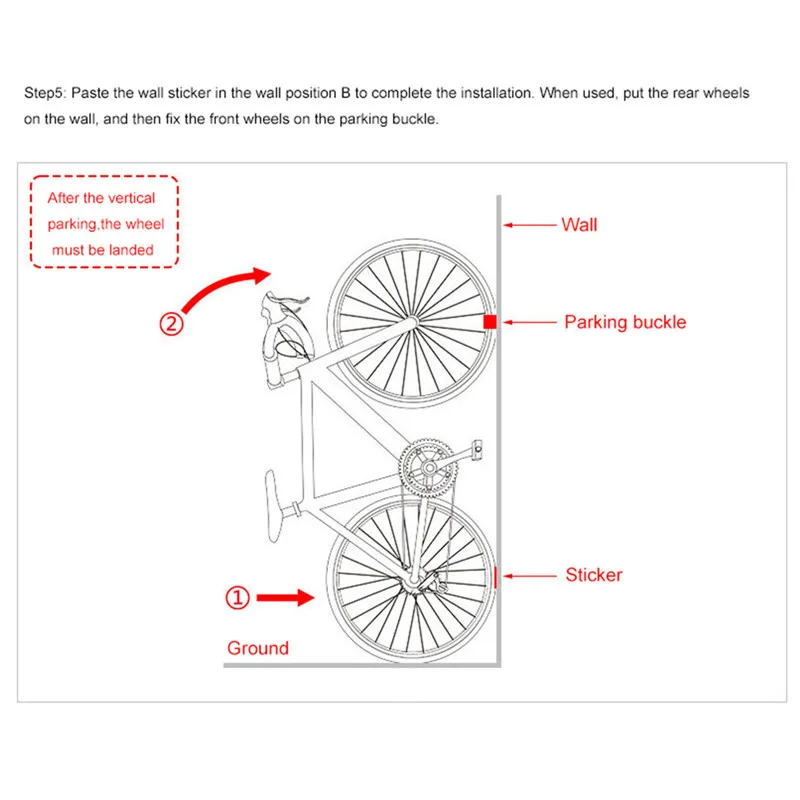 Step5: Paste the wall sticker in the wall position B to complete the installation. When used, put the rear wheels on the wall, and then fix the front wheels on the parking buckle.

After the vertical parking,the wheel must be landed

Wall

②

Parking buckle

Sticker

①

Ground