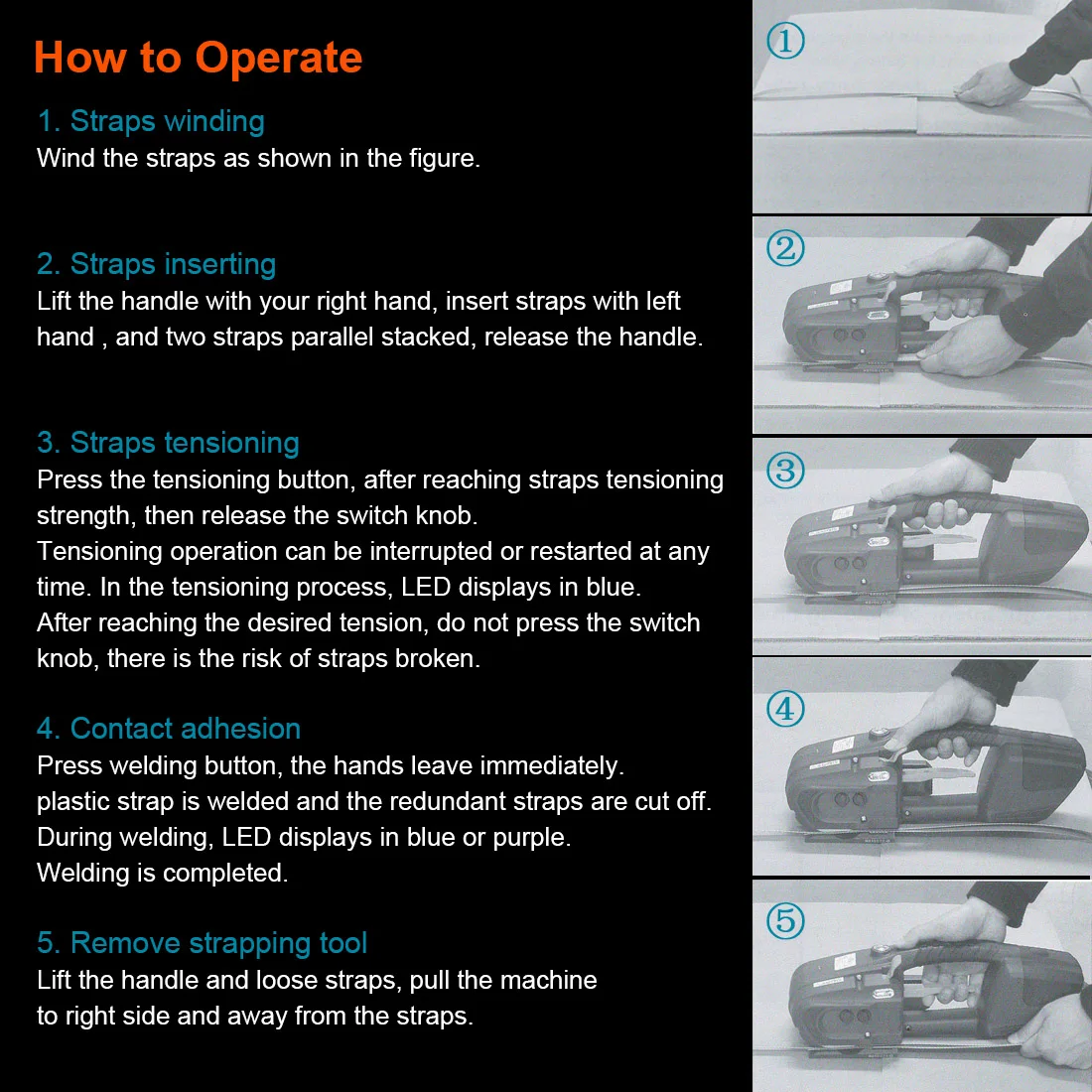 How to Operate

1. Straps winding
Wind the straps as shown in the figure.

2. Straps inserting
Lift the handle with your right hand, insert straps with left hand , and two straps parallel stacked, release the handle.

3. Straps tensioning
Press the tensioning button, after reaching straps tensioning strength, then release the switch knob.
Tensioning operation can be interrupted or restarted at any time. In the tensioning process, LED displays in blue.
After reaching the desired tension, do not press the switch knob, there is the risk of straps broken.

4. Contact adhesion
Press welding button, the hands leave immediately.
plastic strap is welded and the redundant straps are cut off.
During welding, LED displays in blue or purple.
Welding is completed.

5. Remove strapping tool
Lift the handle and loose straps, pull the machine to right side and away from the straps.

①

②

③

④

⑤