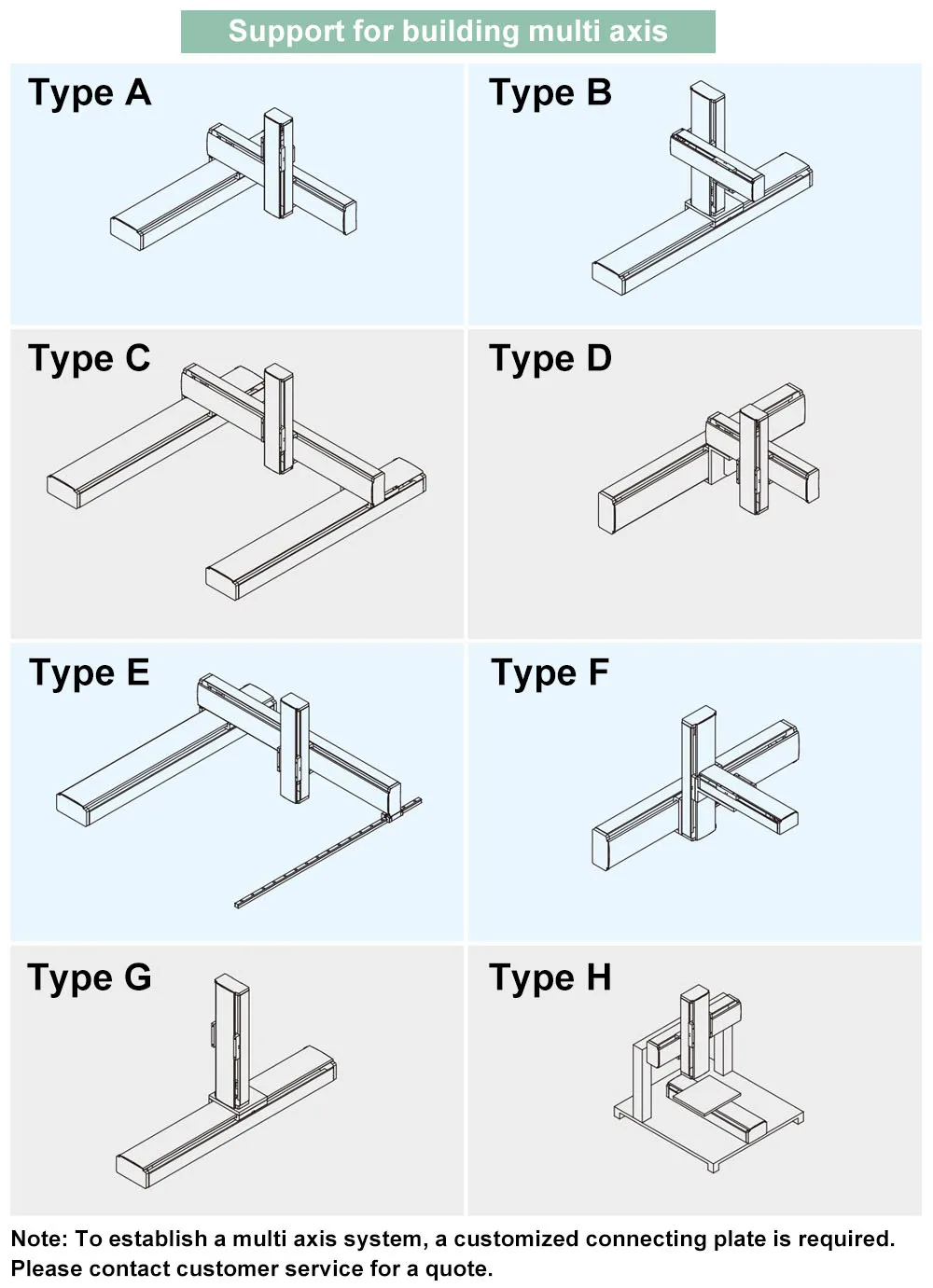 Support for building multi axis

Type A

Type B

Type C

Type D

Type E

Type F

Type G

Type H

Note: To establish a multi axis system, a customized connecting plate is required. Please contact customer service for a quote.