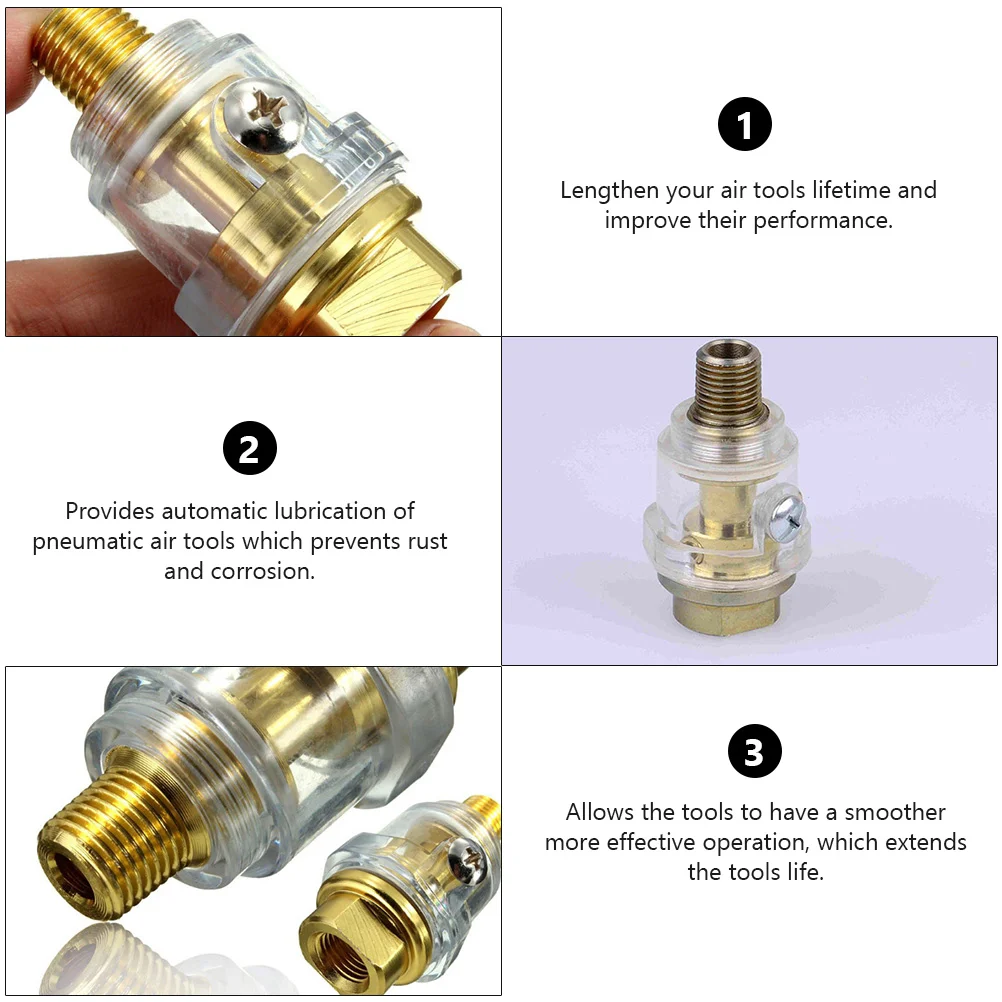 1

Lengthen your air tools lifetime and improve their performance.

2

Provides automatic lubrication of pneumatic air tools which prevents rust and corrosion.

3

Allows the tools to have a smoother more effective operation, which extends the tools life.