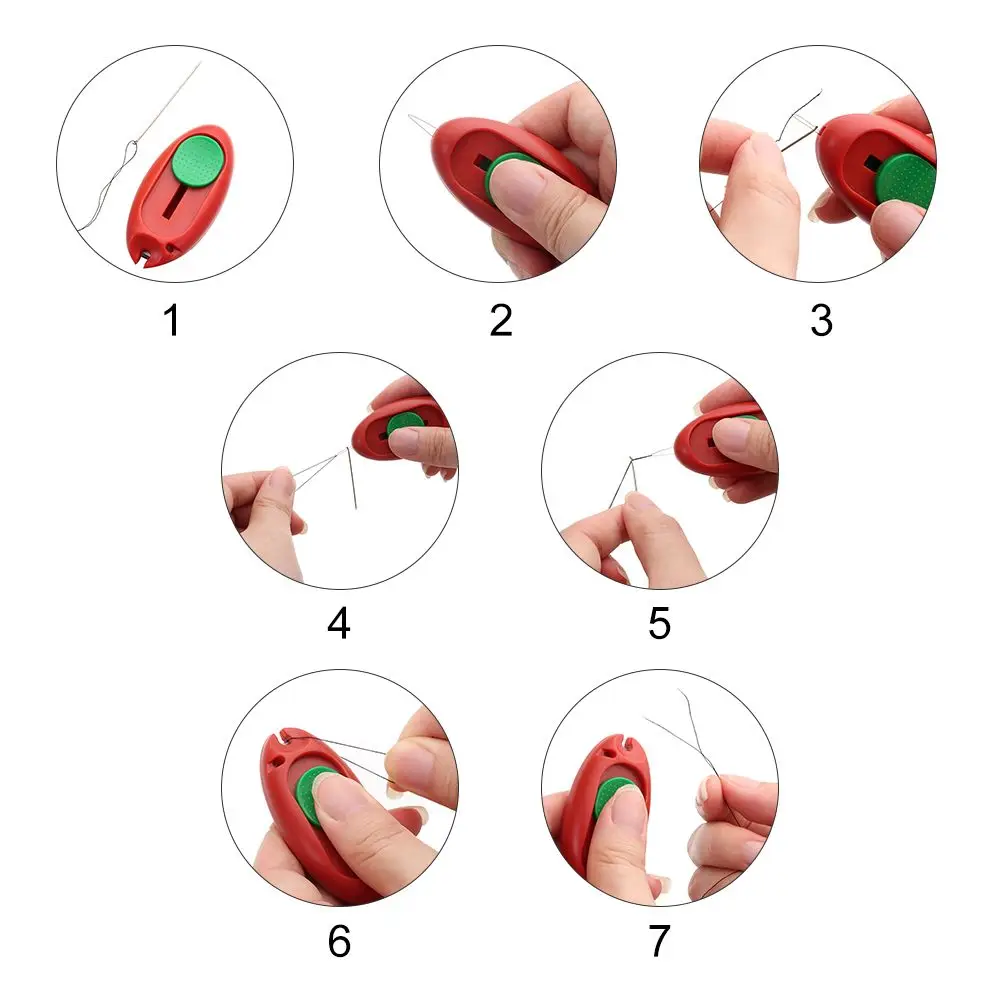 1
2
3
4
5
6
7