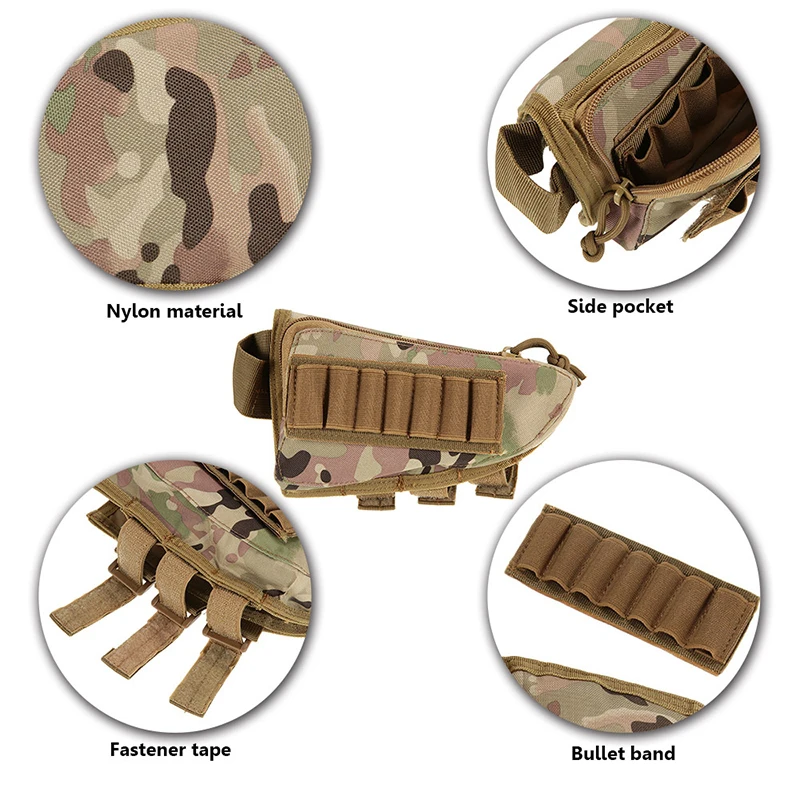 Nylon material

Side pocket

Fastener tape

Bullet band