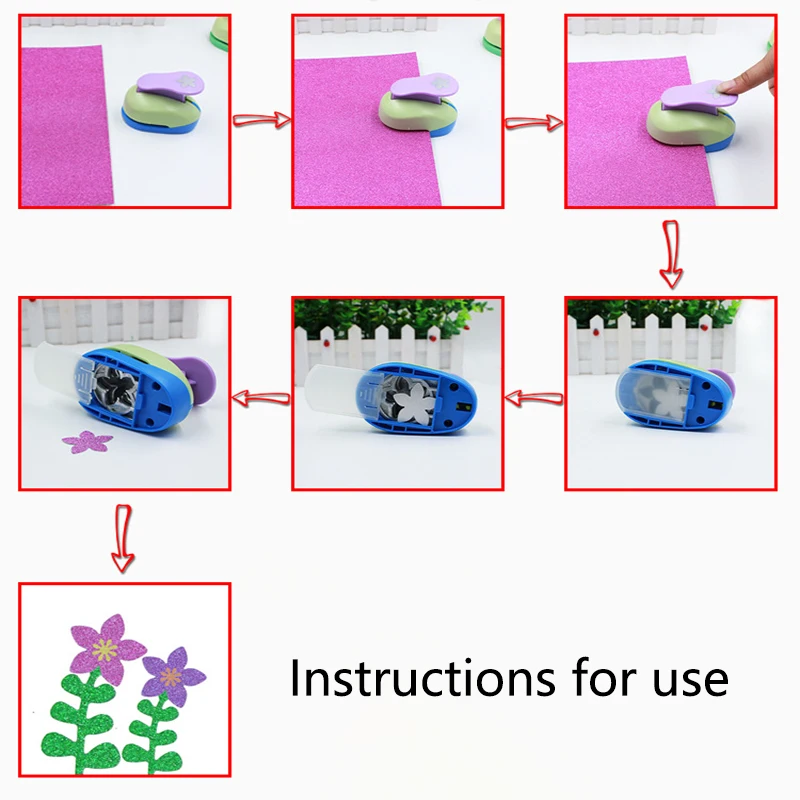 Instructions for use