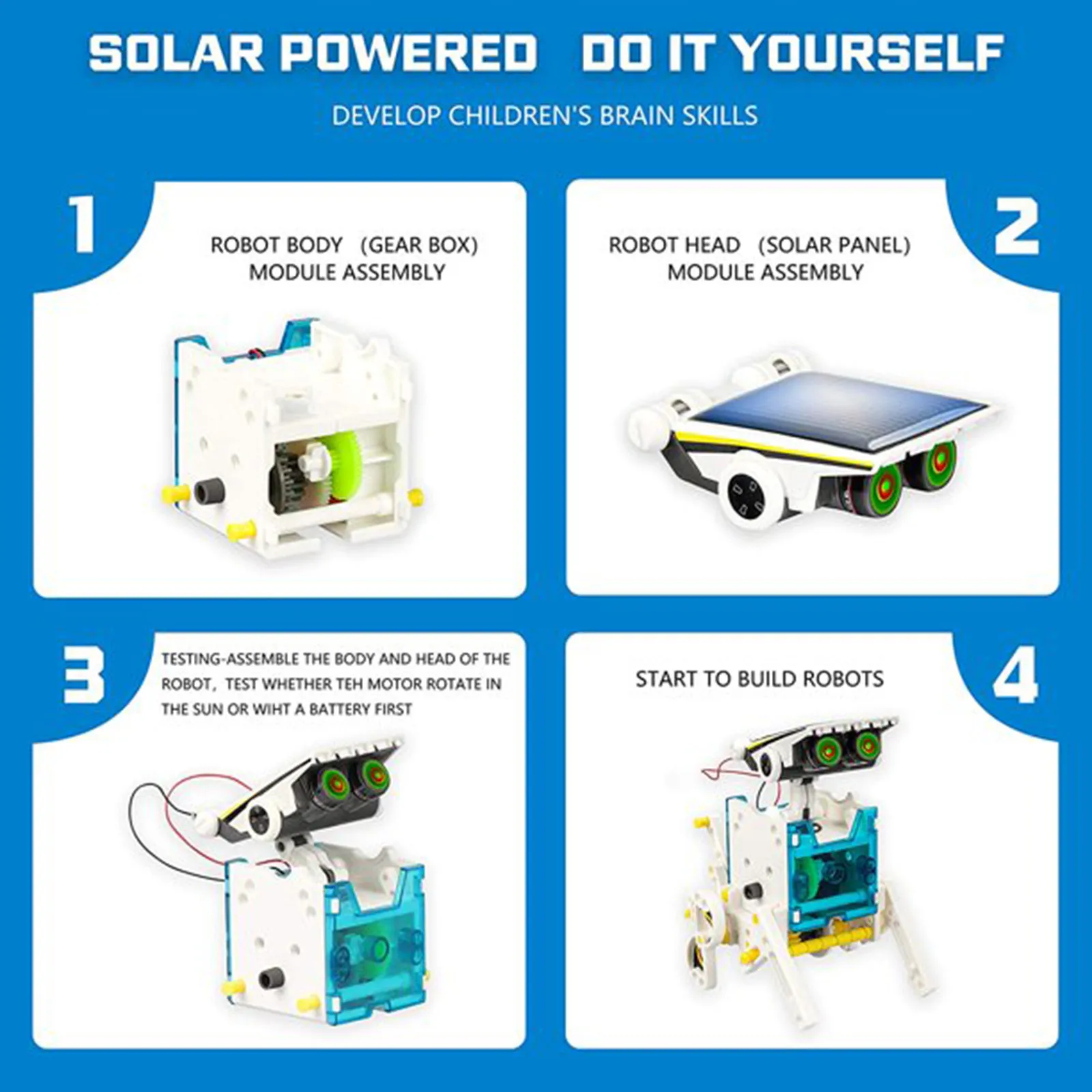 SOLAR POWERED DO IT YOURSELF

DEVELOP CHILDREN'S BRAIN SKILLS

1

ROBOT BODY (GEAR BOX) MODULE ASSEMBLY

2

ROBOT HEAD (SOLAR PANEL) MODULE ASSEMBLY

3

TESTING-ASSEMBLE THE BODY AND HEAD OF THE ROBOT, TEST WHETHER TEH MOTOR ROTATE IN THE SUN OR WIHT A BATTERY FIRST

4

START TO BUILD ROBOTS