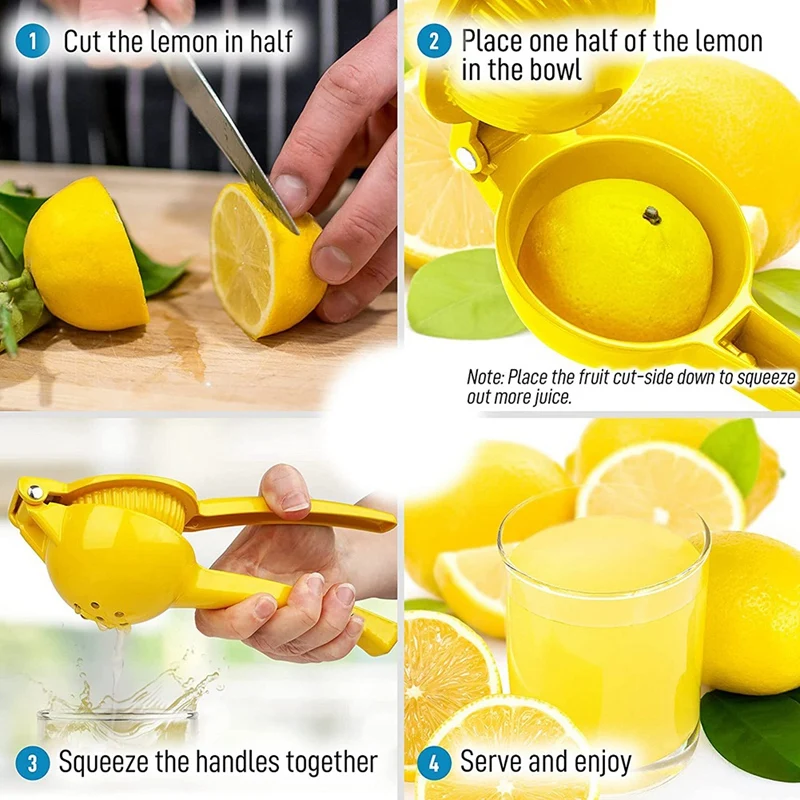 1 Cut the lemon in half

2 Place one half of the lemon in the bowl

Note: Place the fruit cut-side down to squeeze out more juice.

3 Squeeze the handles together

4 Serve and enjoy