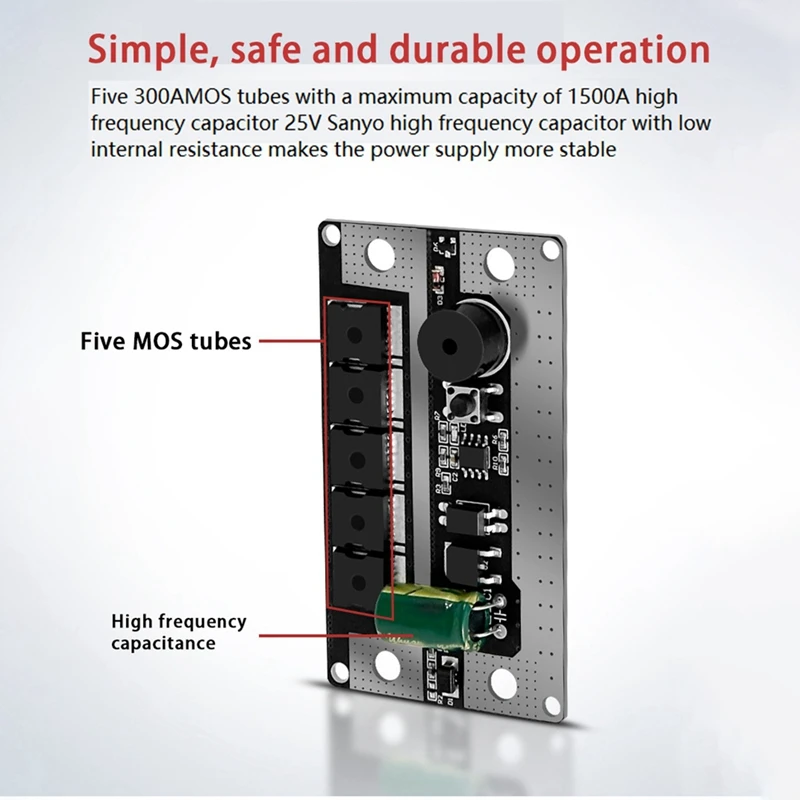 Simple, safe and durable operation

Five 300AMOS tubes with a maximum capacity of 1500A high frequency capacitor 25V Sanyo high frequency capacitor with low internal resistance makes the power supply more stable

Five MOS tubes

High frequency capacitance