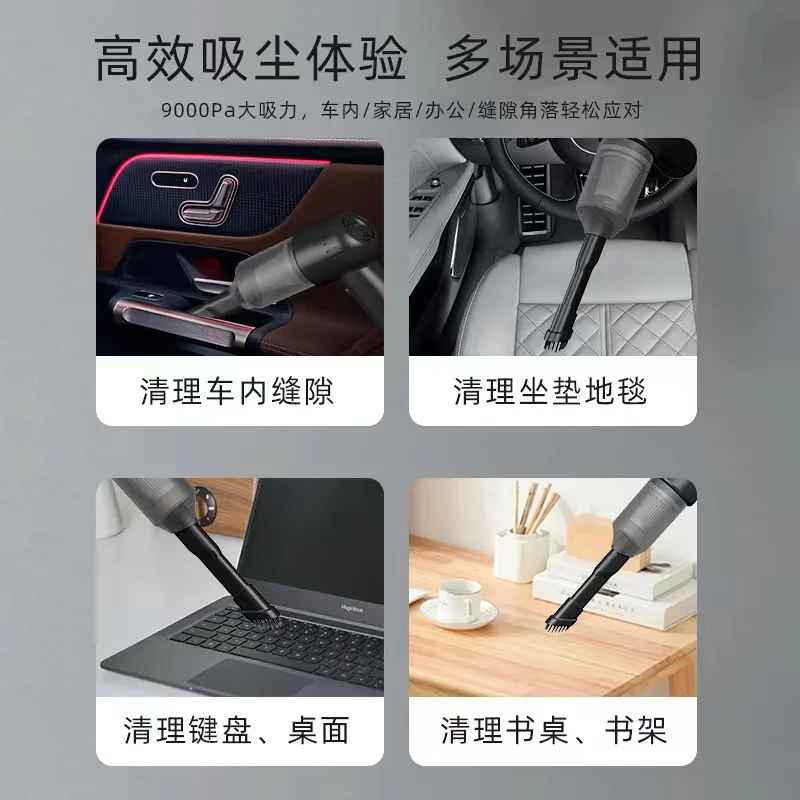 高效吸尘体验 多场景适用

9000Pa大吸力，车内/家居/办公/缝隙角落轻松应对

清理车内缝隙

清理坐垫地毯

MagicBook

清理键盘、桌面

清理书桌、书架