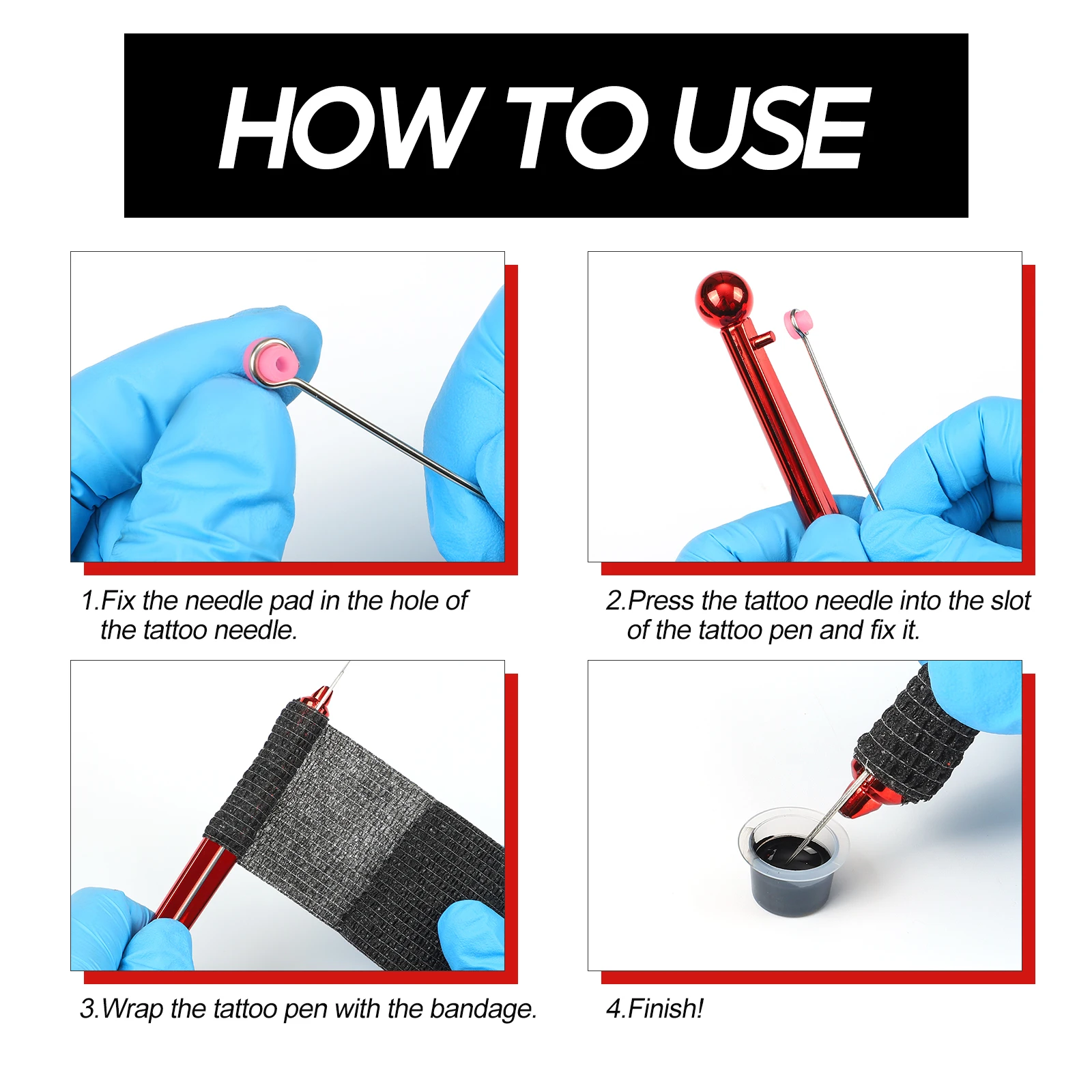 HOW TO USE

1.Fix the needle pad in the hole of the tattoo needle.

2.Press the tattoo needle into the slot of the tattoo pen and fix it.

3.Wrap the tattoo pen with the bandage.

4.Finish!