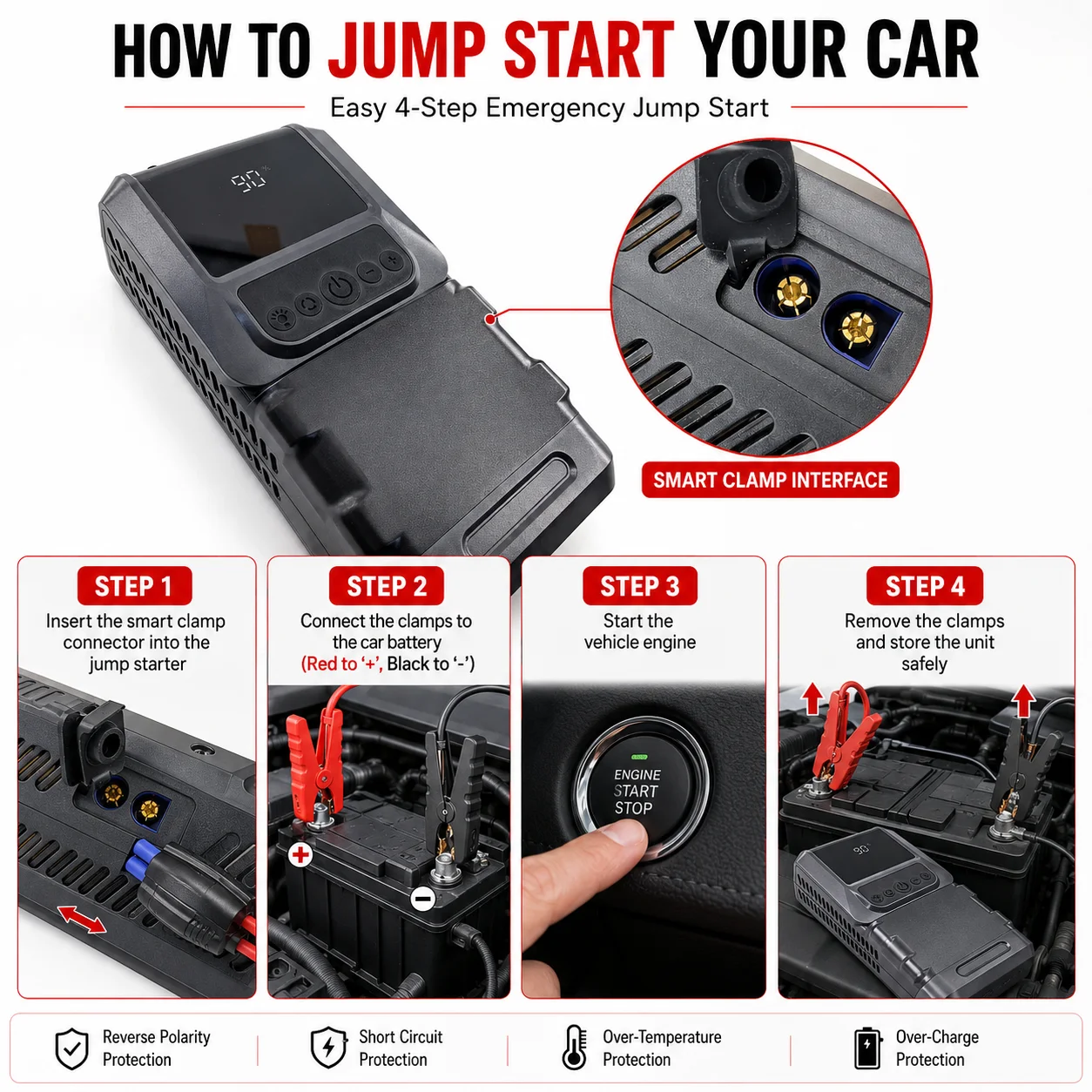 HOW TO JUMP START YOUR CAR

Easy 4-Step Emergency Jump Start

90

SMART CLAMP INTERFACE

STEP 1
Insert the smart clamp connector into the jump starter

STEP 2
Connect the clamps to the car battery (Red to '+', Black to '-')

STEP 3
Start the vehicle engine

ENGINE START STOP

STEP 4
Remove the clamps and store the unit safely

90

Reverse Polarity Protection

Short Circuit Protection

Over-Temperature Protection

Over-Charge Protection